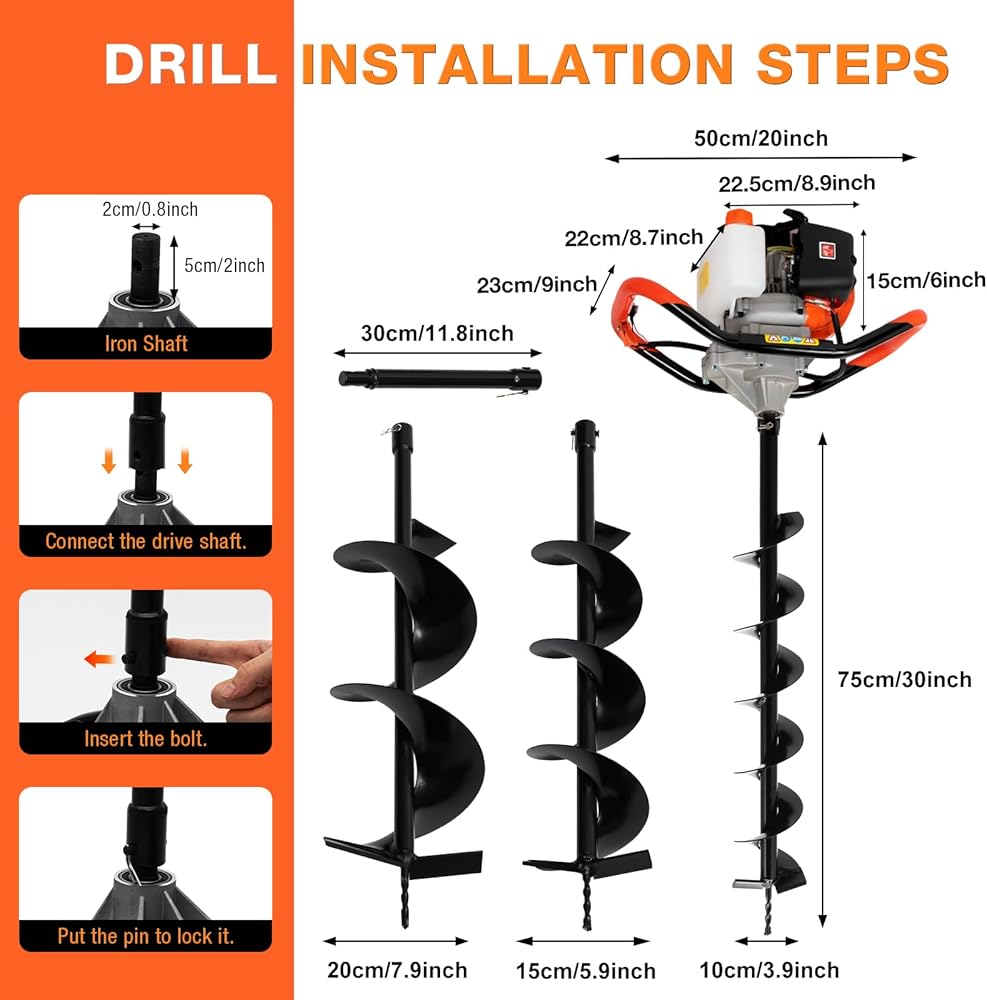 DRILL INSTALLATION STEPS

2cm/0.8inch
5cm/2inch
Iron Shaft

Connect the drive shaft.

Insert the bolt.

Put the pin to lock it.

50cm/20inch
22.5cm/8.9inch
22cm/8.7inch
23cm/9inch
15cm/6inch
30cm/11.8inch
75cm/30inch
20cm/7.9inch
15cm/5.9inch
10cm/3.9inch