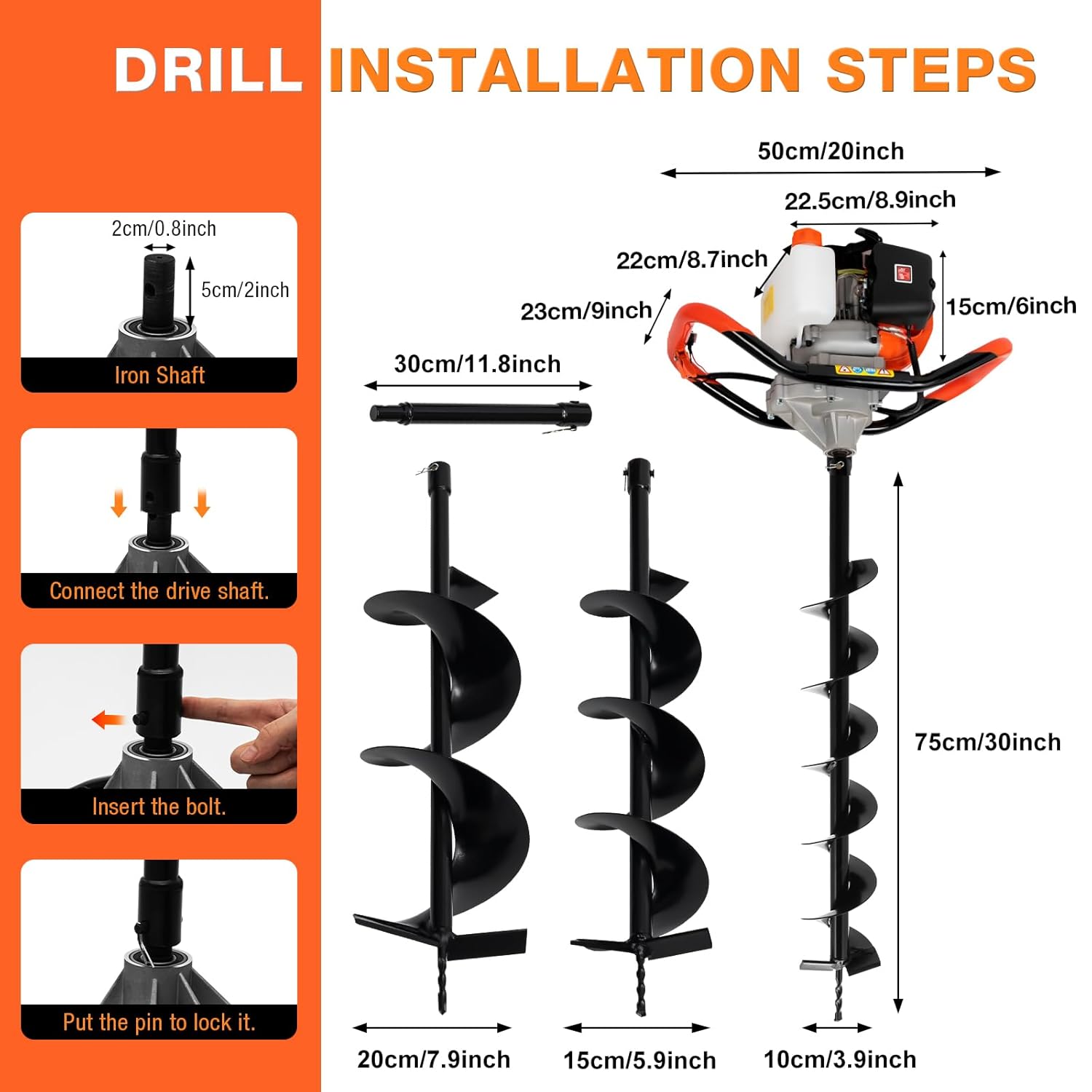 DRILL INSTALLATION STEPS

2cm/0.8inch
5cm/2inch
Iron Shaft

Connect the drive shaft.

Insert the bolt.

Put the pin to lock it.

50cm/20inch
22.5cm/8.9inch
22cm/8.7inch
23cm/9inch
15cm/6inch
30cm/11.8inch
75cm/30inch
20cm/7.9inch
15cm/5.9inch
10cm/3.9inch