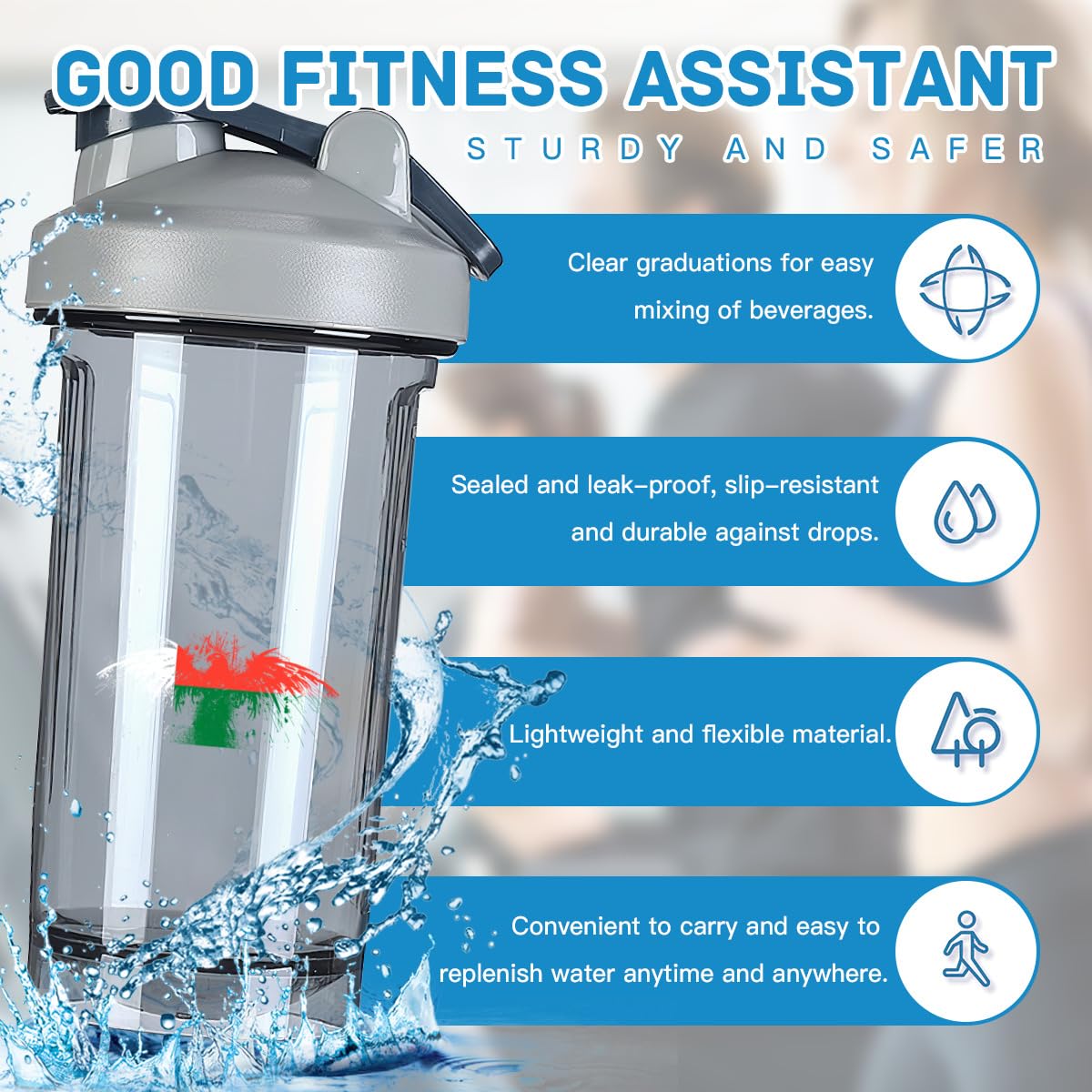 GOOD FITNESS ASSISTANT

STURDY AND SAFER

Clear graduations for easy mixing of beverages.

Sealed and leak-proof, slip-resistant and durable against drops.

Lightweight and flexible material.

Convenient to carry and easy to replenish water anytime and anywhere.