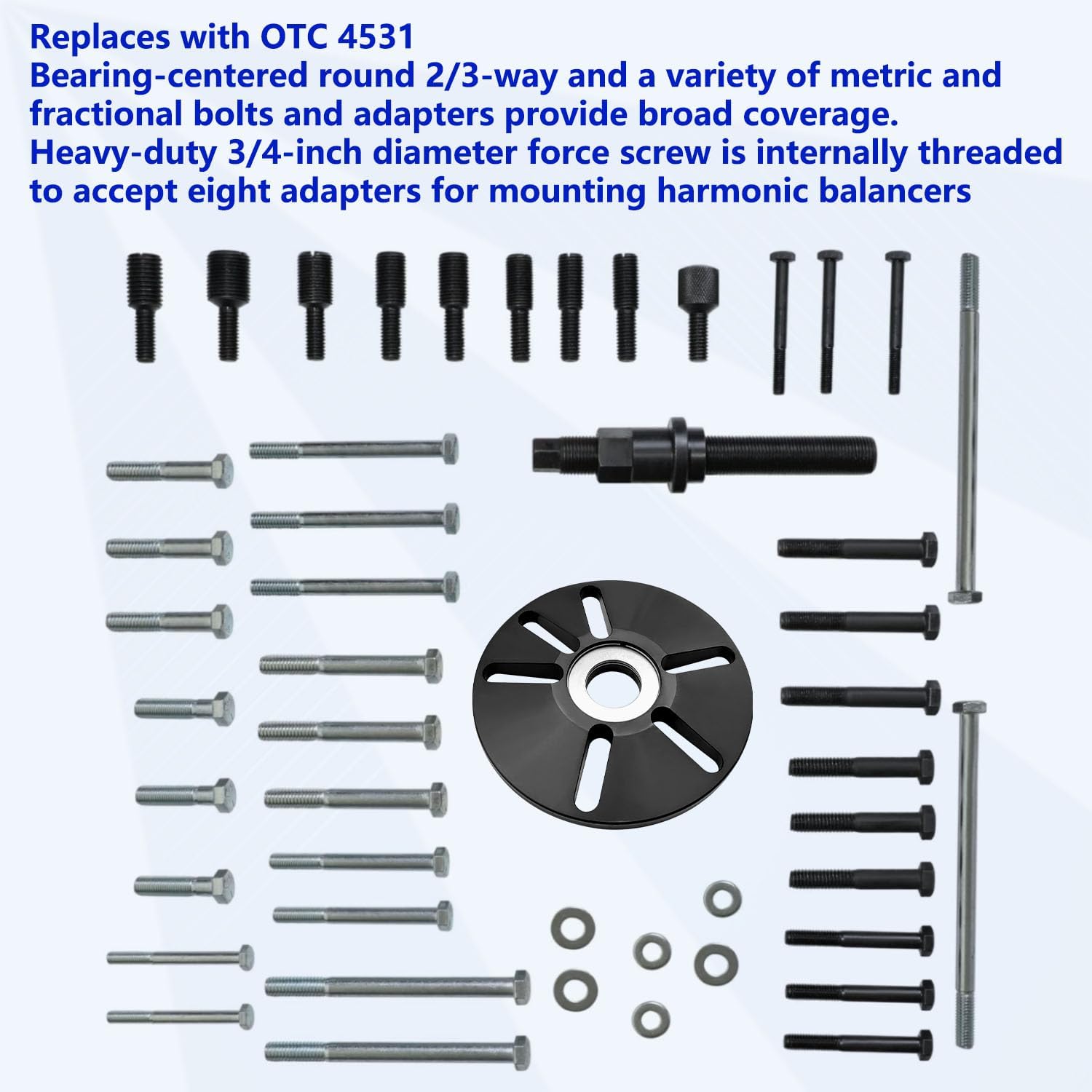 Replaces with OTC 4531
Bearing-centered round 2/3-way and a variety of metric and fractional bolts and adapters provide broad coverage.
Heavy-duty 3/4-inch diameter force screw is internally threaded to accept eight adapters for mounting harmonic balancers