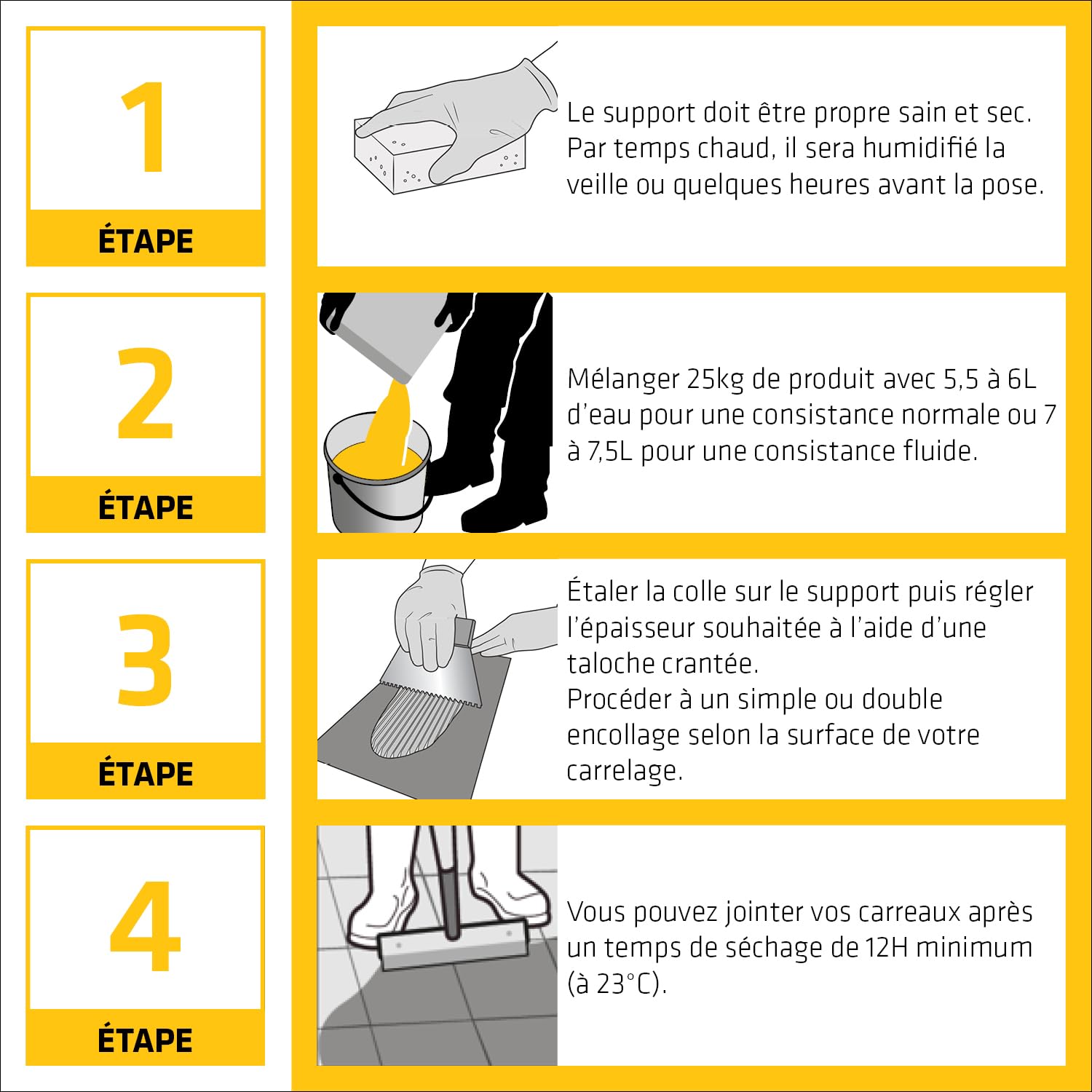 1

ÉTAPE

Le support doit être propre sain et sec. Par temps chaud, il sera humidifié la veille ou quelques heures avant la pose.

2

ÉTAPE

Mélanger 25kg de produit avec 5,5 à 6L d'eau pour une consistance normale ou 7 à 7,5L pour une consistance fluide.

3

ÉTAPE

Étaler la colle sur le support puis régler l'épaisseur souhaitée à l'aide d'une taloche crantée.
Procéder à un simple ou double encollage selon la surface de votre carrelage.

4

ÉTAPE

Vous pouvez jointer vos carreaux après un temps de séchage de 12H minimum (à 23°C).