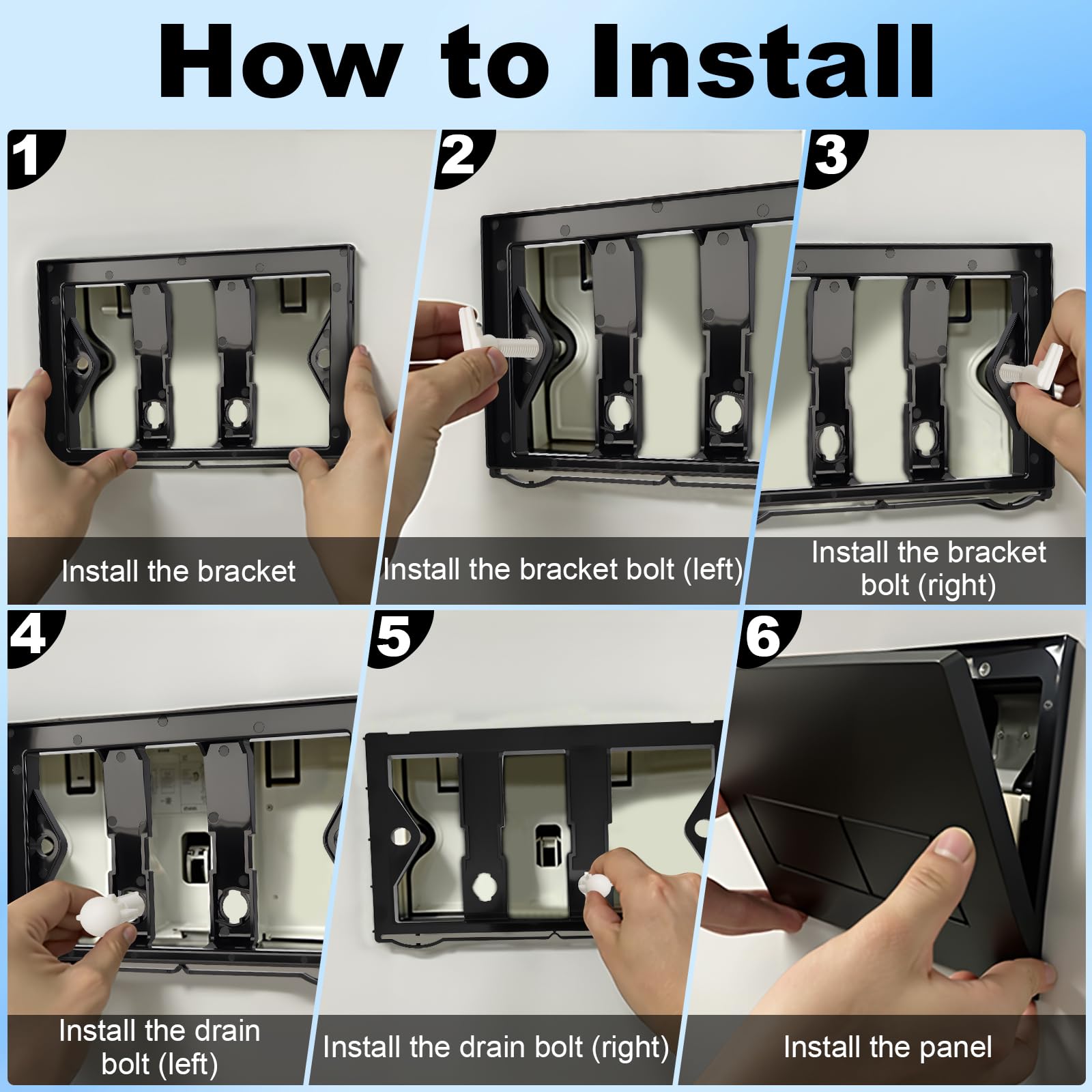 How to Install

1

Install the bracket

2

Install the bracket bolt (left)

3

Install the bracket bolt (right)

4

Install the drain bolt (left)

5

Install the drain bolt (right)

6

Install the panel