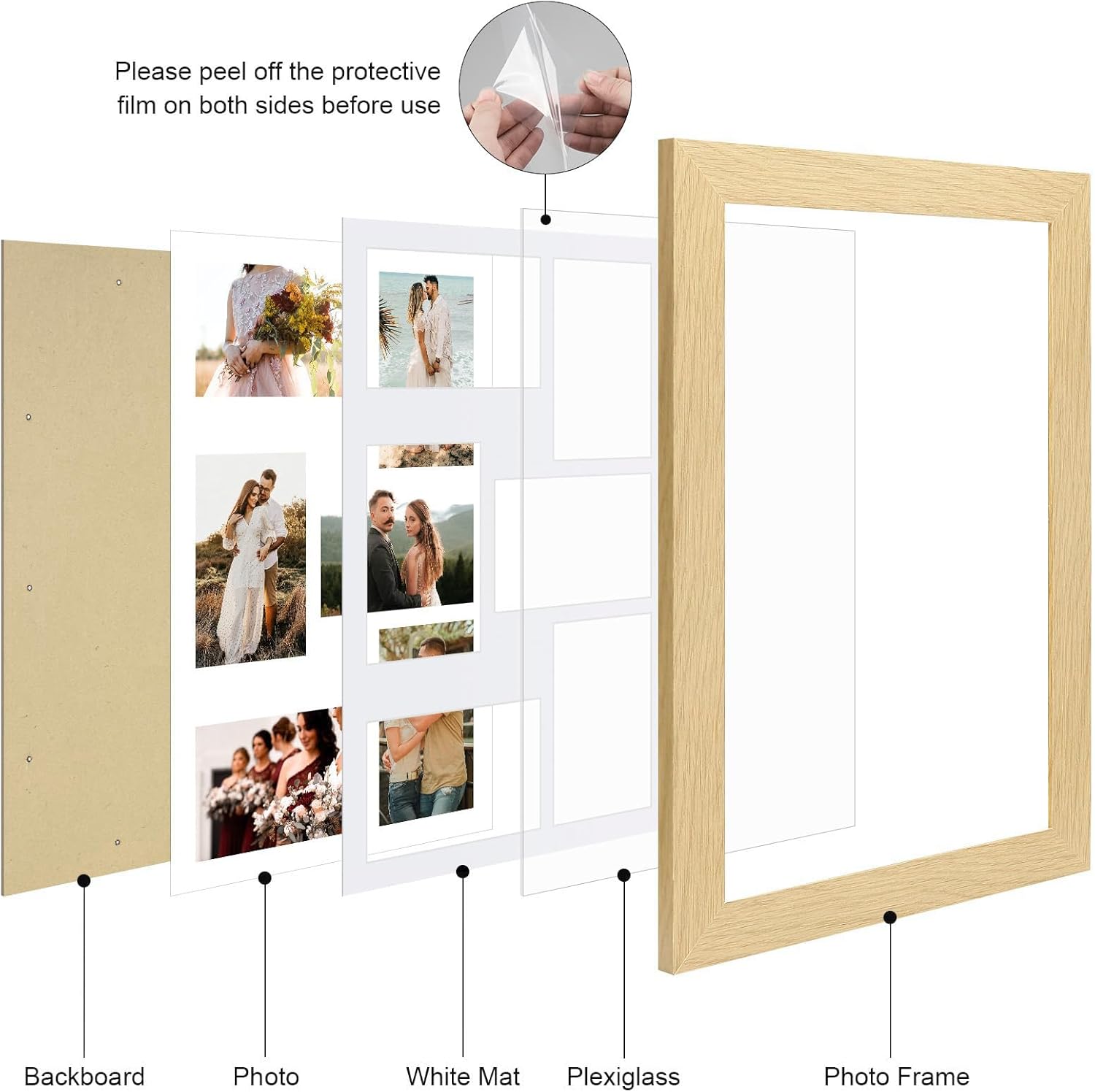 Please peel off the protective film on both sides before use

Backboard

Photo

White Mat

Plexiglass

Photo Frame