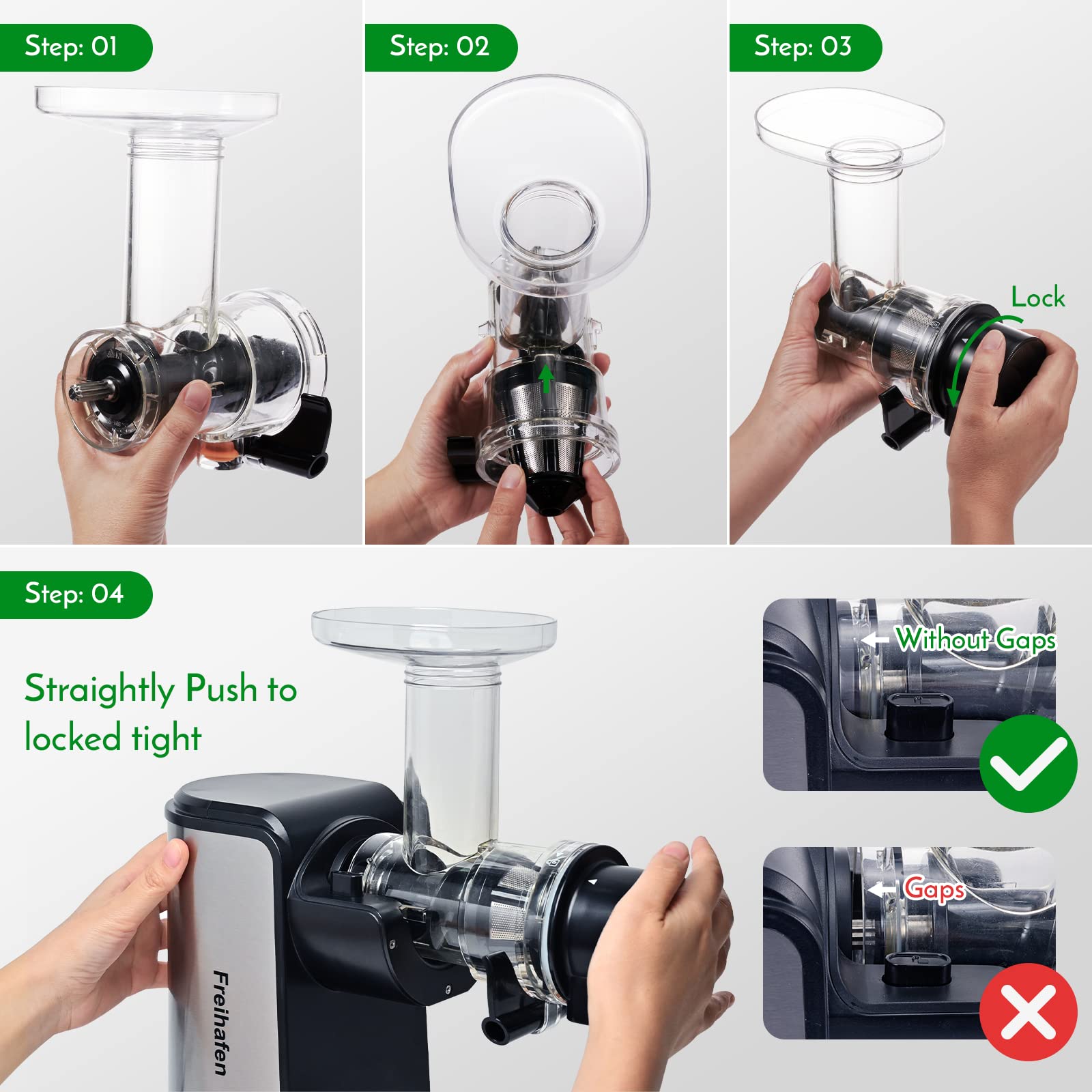 Step: 01

Step: 02

Step: 03

Lock

Step: 04

Straightly Push to locked tight

Freihafen

Without Gaps

Gaps