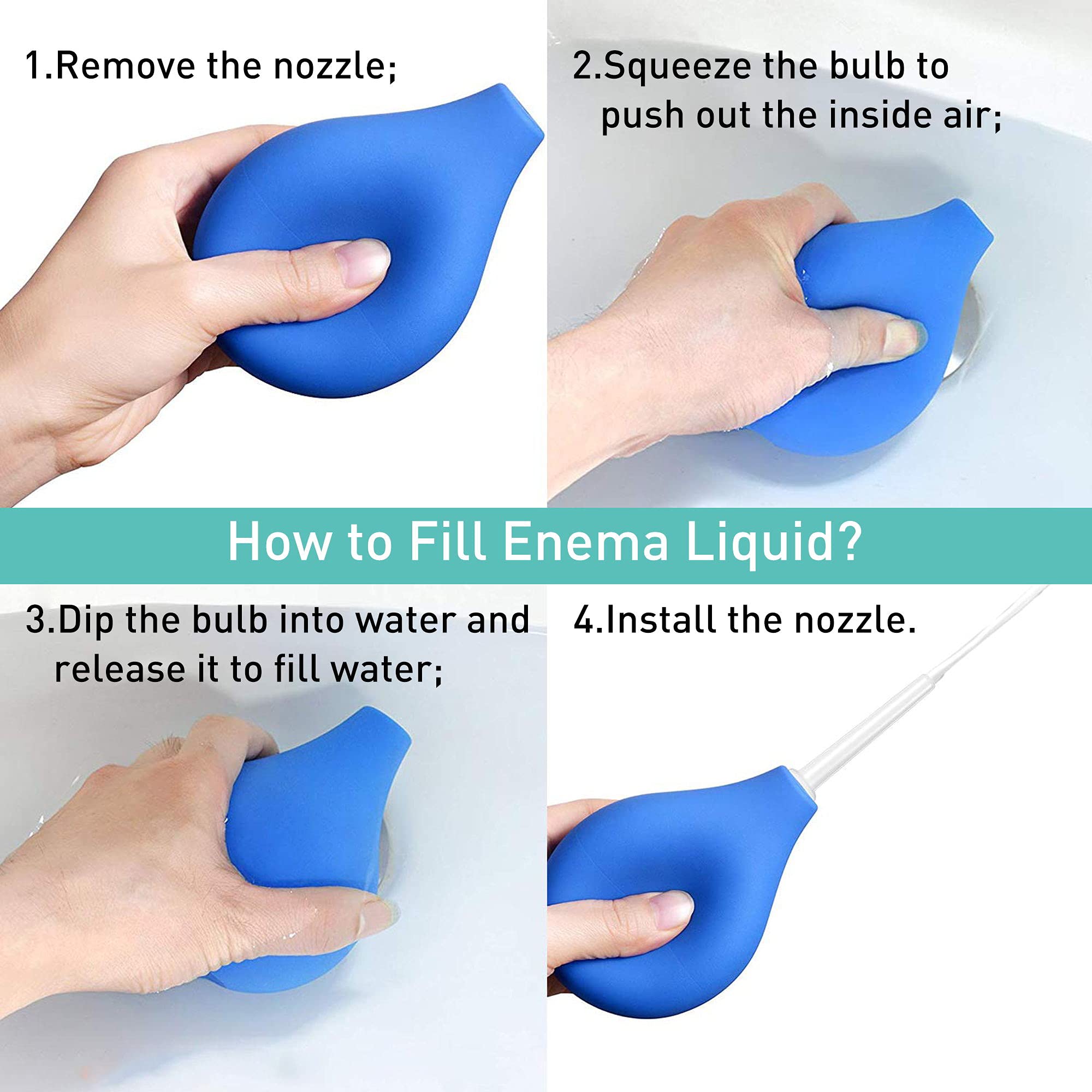 1.Remove the nozzle;

2.Squeeze the bulb to push out the inside air;

How to Fill Enema Liquid?

3.Dip the bulb into water and release it to fill water;

4.Install the nozzle.