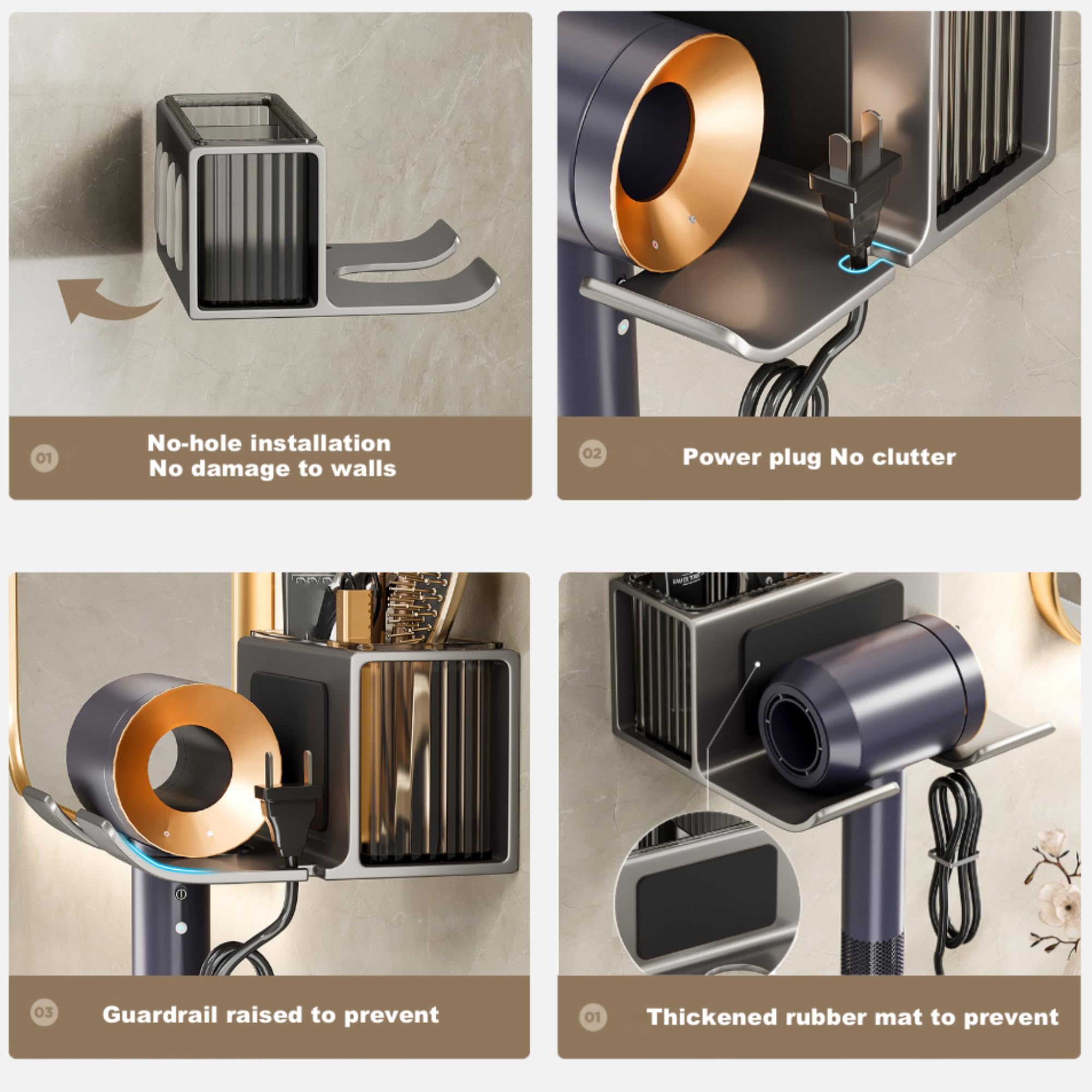 01

No-hole installation
No damage to walls

02

Power plug No clutter

03

Guardrail raised to prevent

01

Thickened rubber mat to prevent