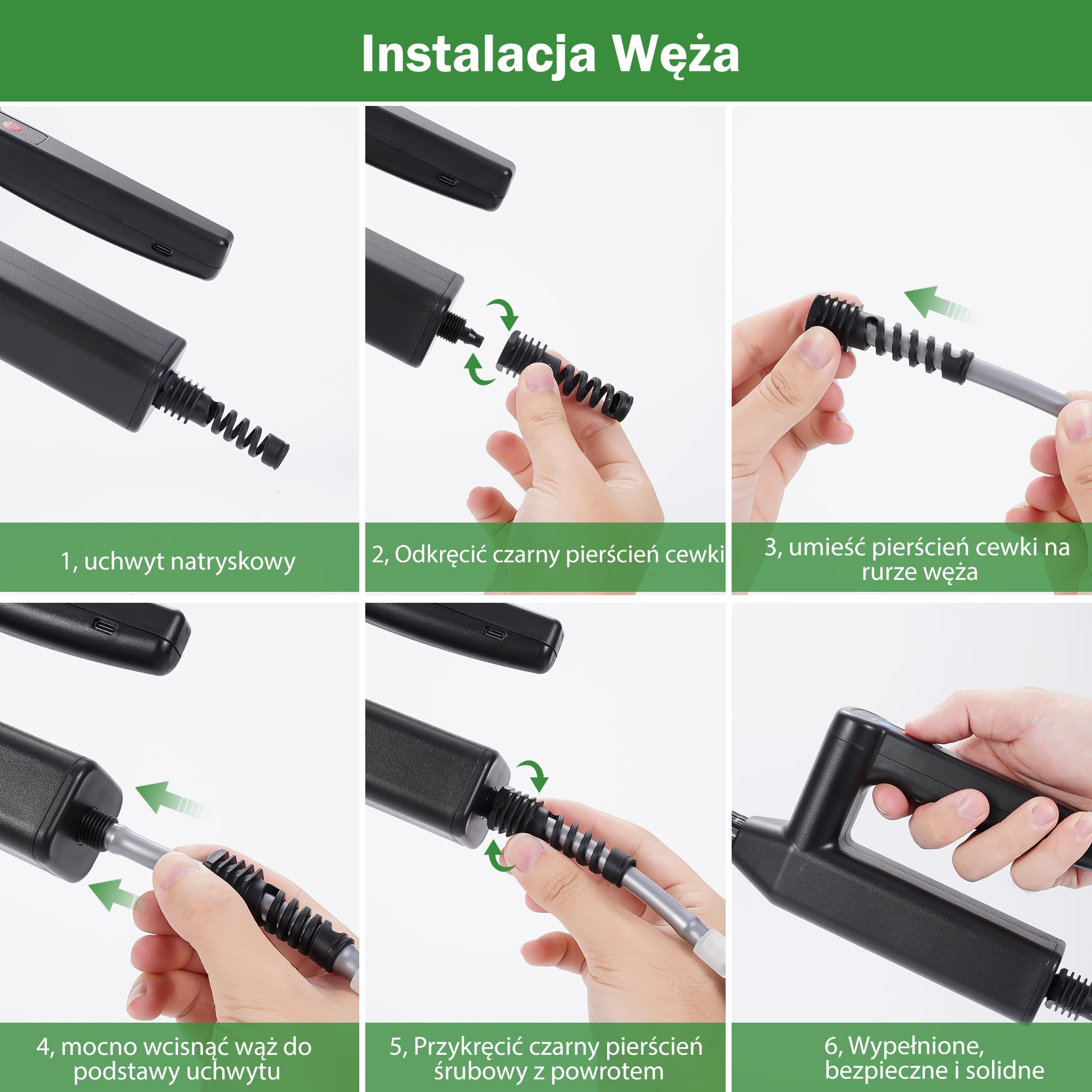 Instalacja Węża

1, uchwyt natryskowy

2, Odkręcić czarny pierścień cewki

3, umieść pierścień cewki na rurze węża

4, mocno wcisnąć wąż do podstawy uchwytu

5, Przykręcić czarny pierścień śrubowy z powrotem

6, Wypełnione, bezpieczne i solidne