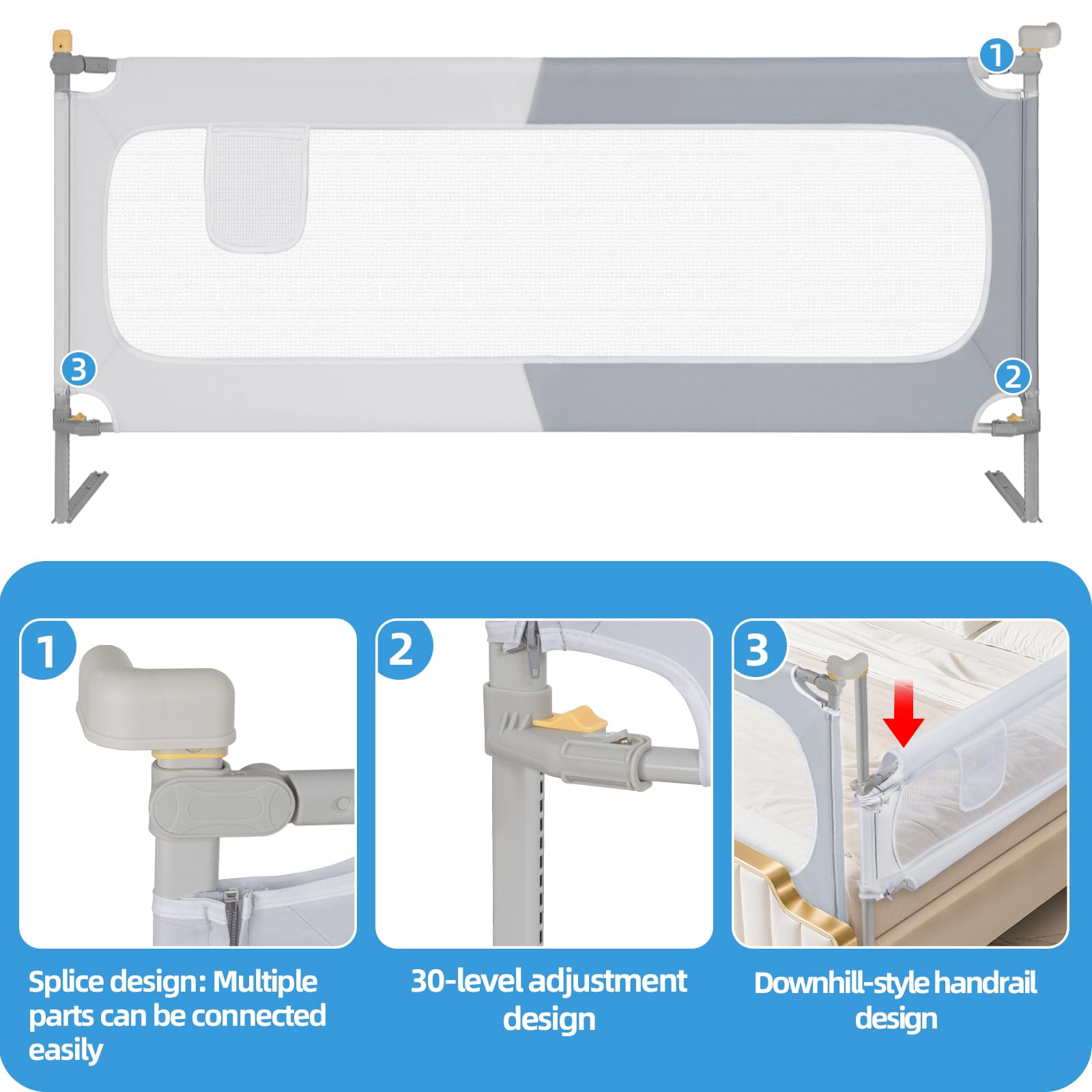 1

3

2

1

2

3

Splice design: Multiple parts can be connected easily

30-level adjustment design

Downhill-style handrail design