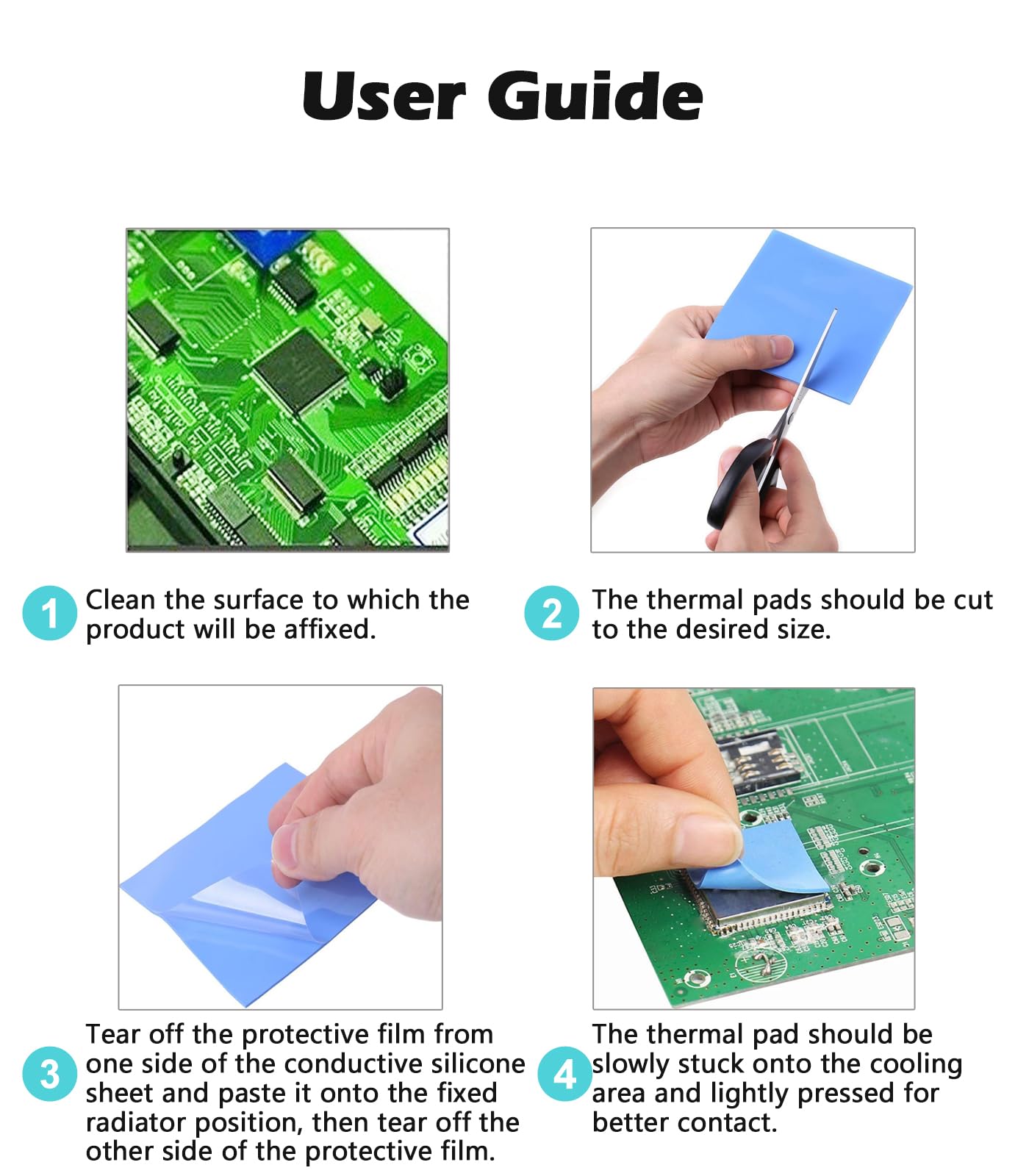 User Guide

1 Clean the surface to which the product will be affixed.

2 The thermal pads should be cut to the desired size.

3 Tear off the protective film from one side of the conductive silicone sheet and paste it onto the fixed radiator position, then tear off the other side of the protective film.

4 The thermal pad should be slowly stuck onto the cooling area and lightly pressed for better contact.