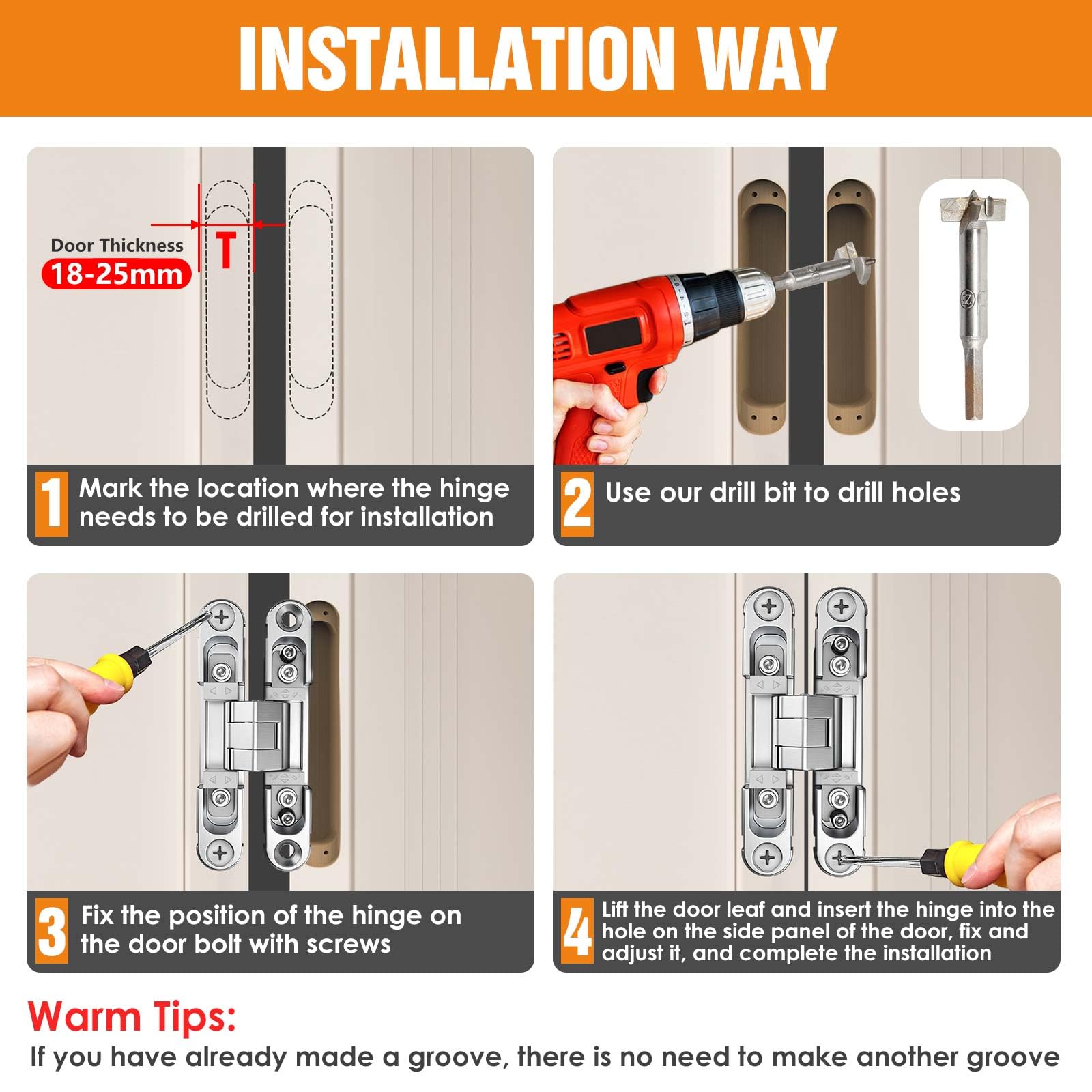 INSTALLATION WAY

Door Thickness
18-25mm
T

1 Mark the location where the hinge needs to be drilled for installation

2 Use our drill bit to drill holes

3 Fix the position of the hinge on the door bolt with screws

4 Lift the door leaf and insert the hinge into the hole on the side panel of the door, fix and adjust it, and complete the installation

Warm Tips:
If you have already made a groove, there is no need to make another groove