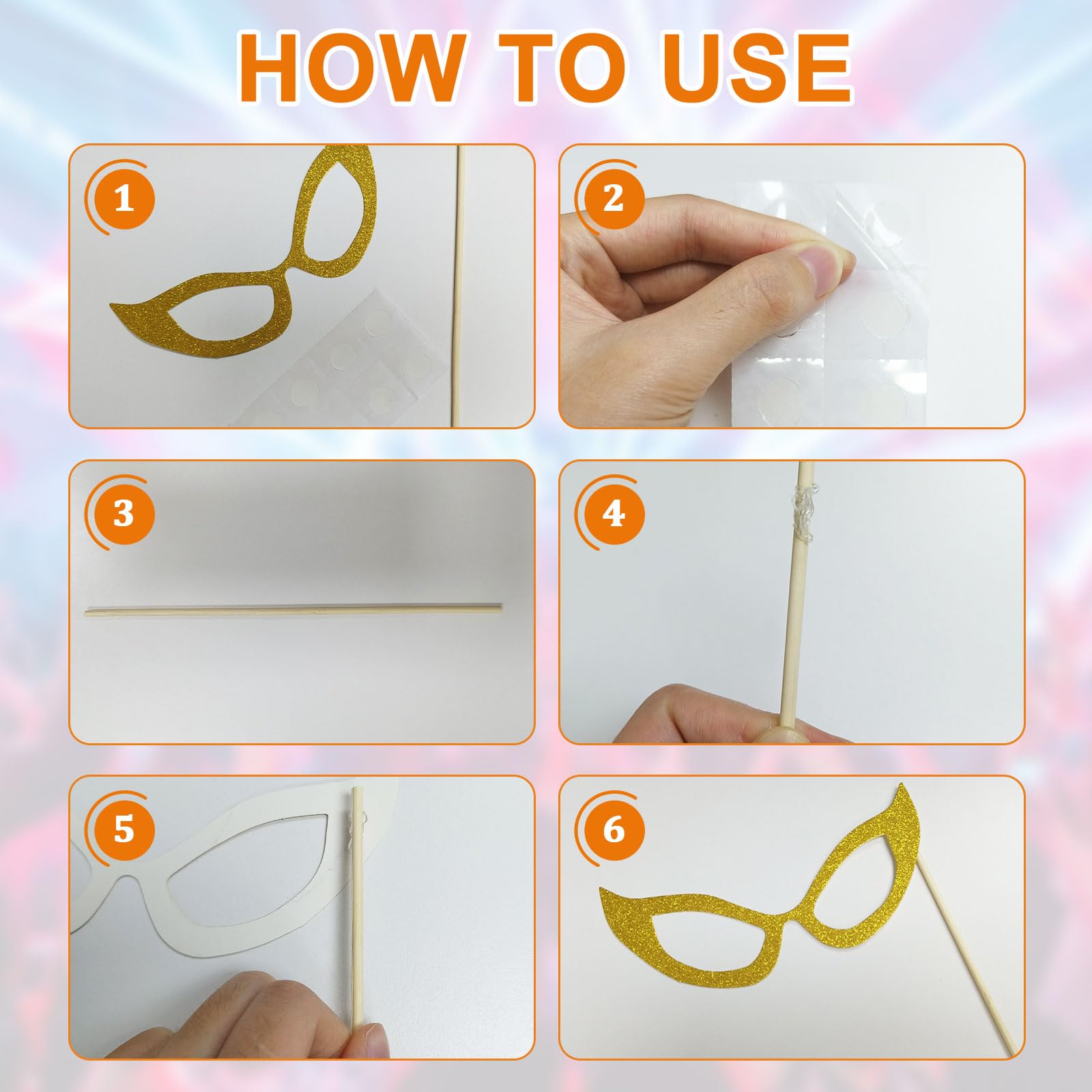 HOW TO USE

1

2

3

4

5

6