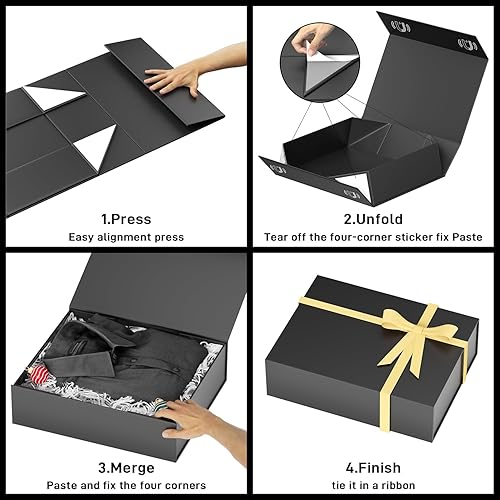 1.Press
Easy alignment press

2.Unfold
Tear off the four-corner sticker fix Paste

3.Merge
Paste and fix the four corners

4.Finish
tie it in a ribbon