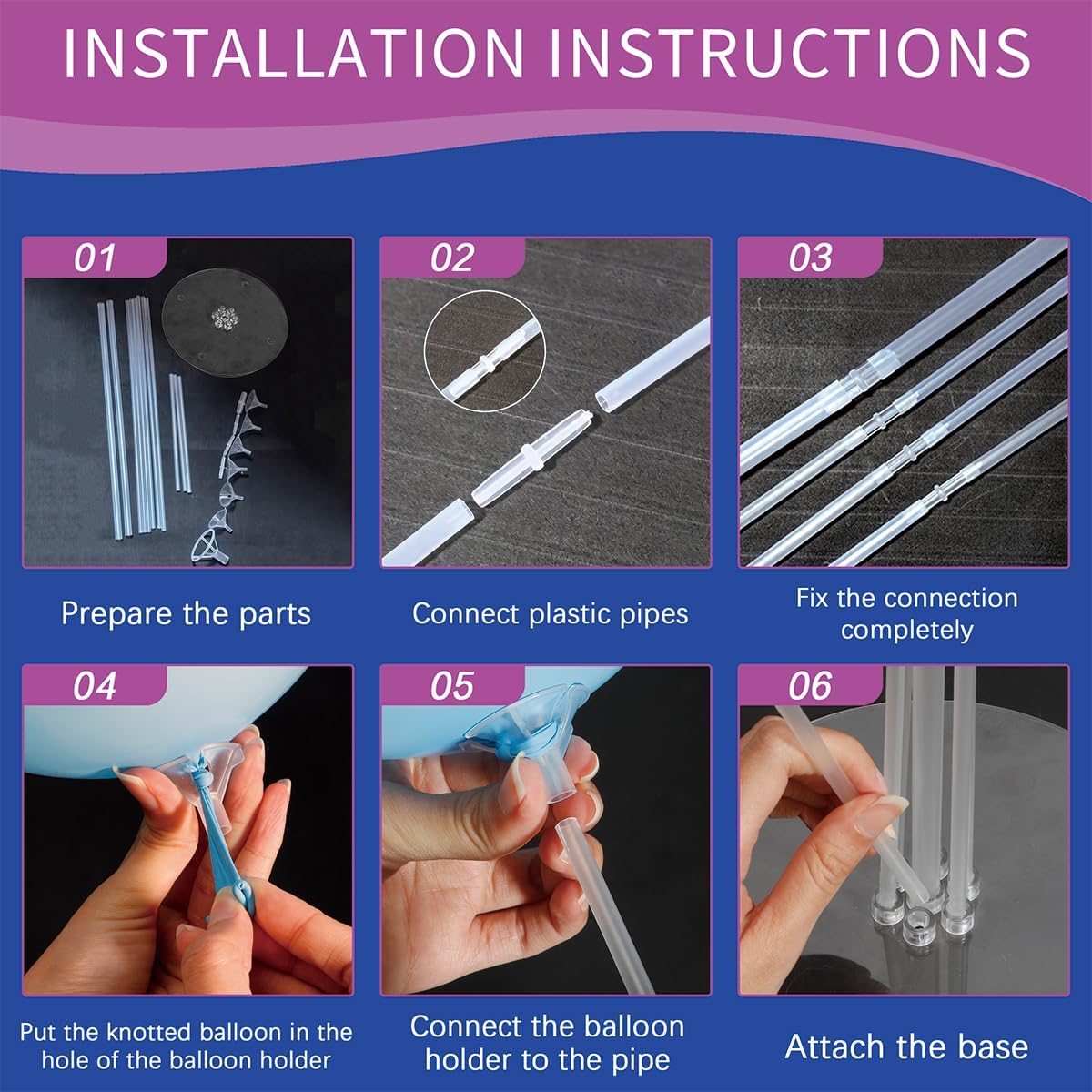 INSTALLATION INSTRUCTIONS

01

Prepare the parts

02

Connect plastic pipes

03

Fix the connection completely

04

Put the knotted balloon in the hole of the balloon holder

05

Connect the balloon holder to the pipe

06

Attach the base