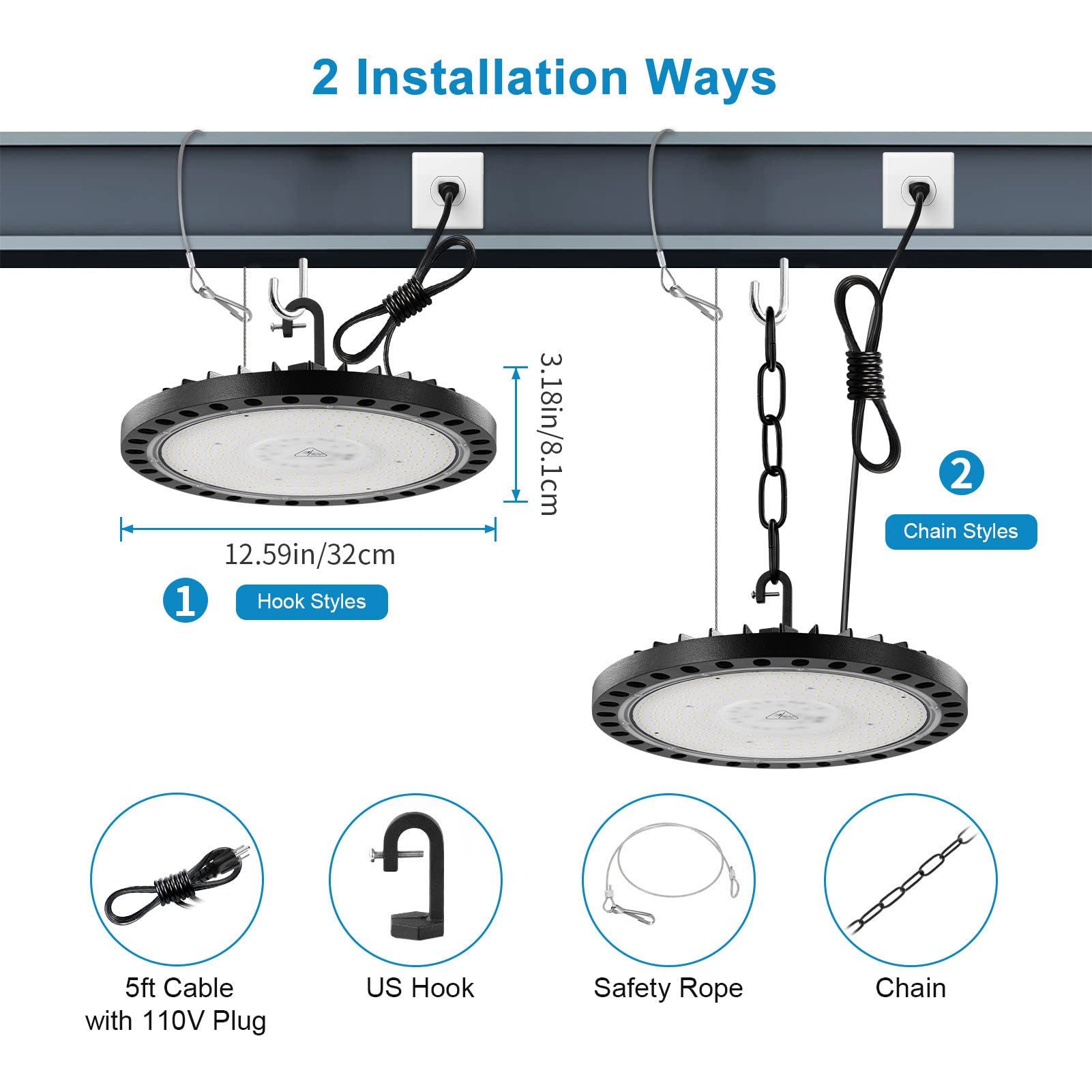 2 Installation Ways

3.18in/8.1cm

12.59in/32cm

1 Hook Styles

2 Chain Styles

5ft Cable with 110V Plug

US Hook

Safety Rope

Chain