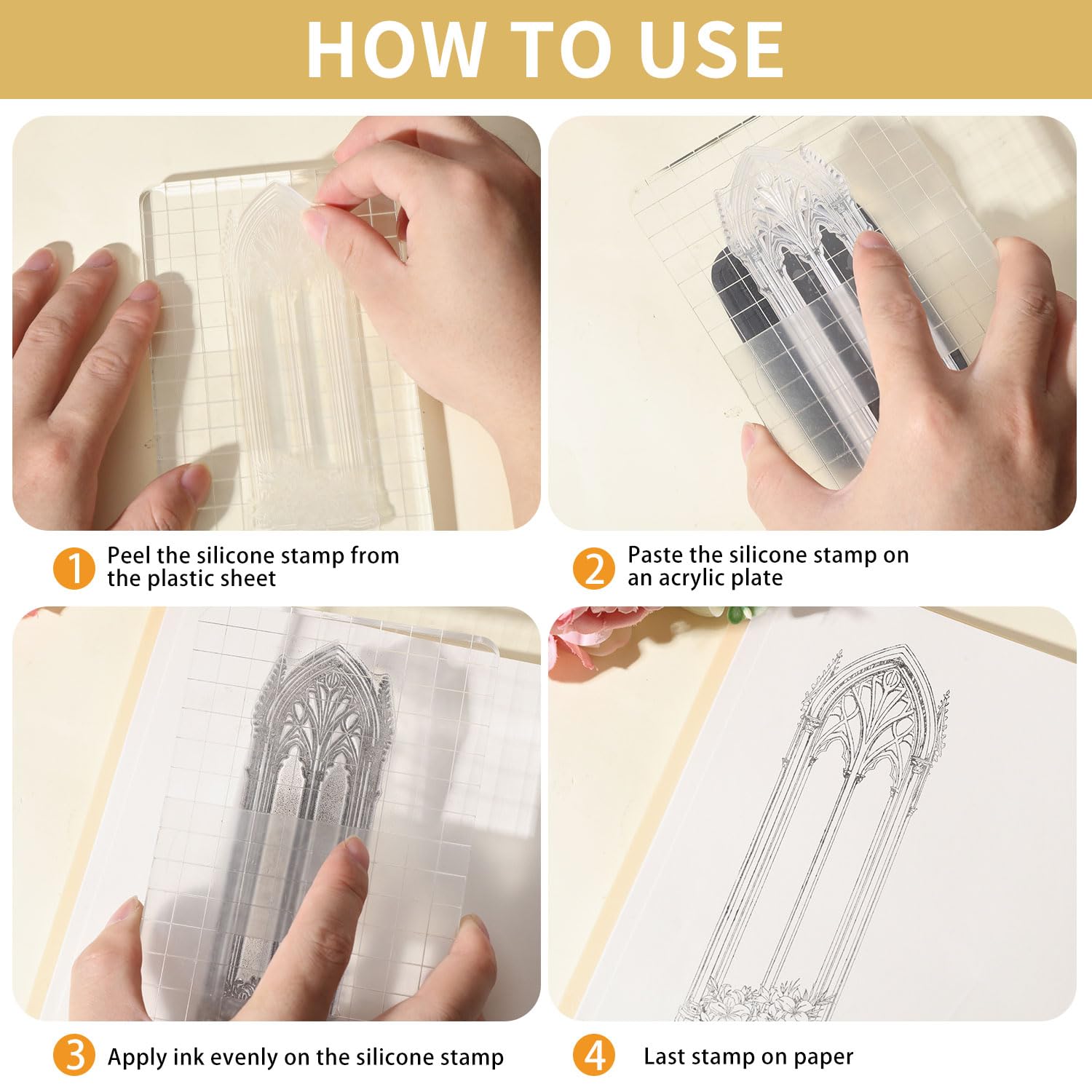 HOW TO USE

1 Peel the silicone stamp from the plastic sheet

2 Paste the silicone stamp on an acrylic plate

3 Apply ink evenly on the silicone stamp

4 Last stamp on paper