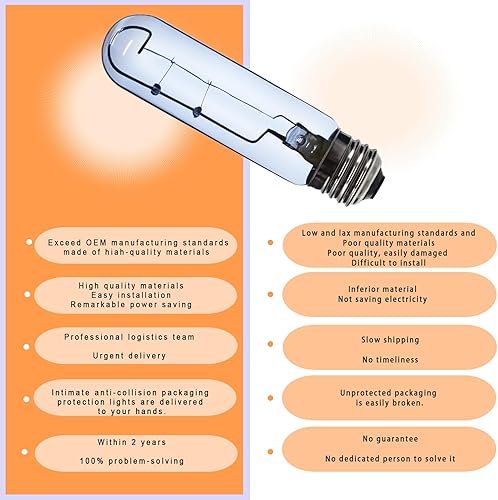 Exceed OEM manufacturing standards made of hiah-quality materials

High quality materials
Easy installation
Remarkable power saving

Professional logistics team

Urgent delivery

Intimate anti-collision packaging protection lights are delivered to your hands.

Within 2 years

100% problem-solving

Low and lax manufacturing standards and Poor quality materials
Poor quality, easily damaged
Difficult to install

Inferior material
Not saving electricity

Slow shipping

No timeliness

Unprotected packaging is easily broken.

No guarantee

No dedicated person to solve it