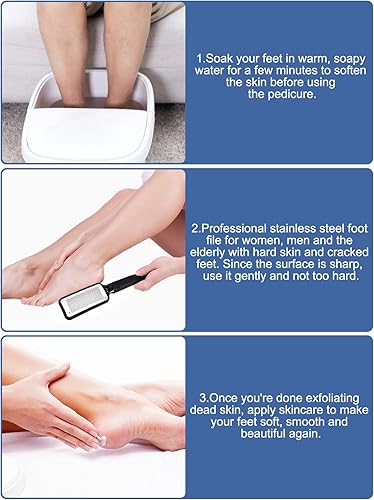 1.Soak your feet in warm, soapy water for a few minutes to soften the skin before using the pedicure.

2.Professional stainless steel foot file for women, men and the elderly with hard skin and cracked feet. Since the surface is sharp, use it gently and not too hard.

3.Once you're done exfoliating dead skin, apply skincare to make your feet soft, smooth and beautiful again.