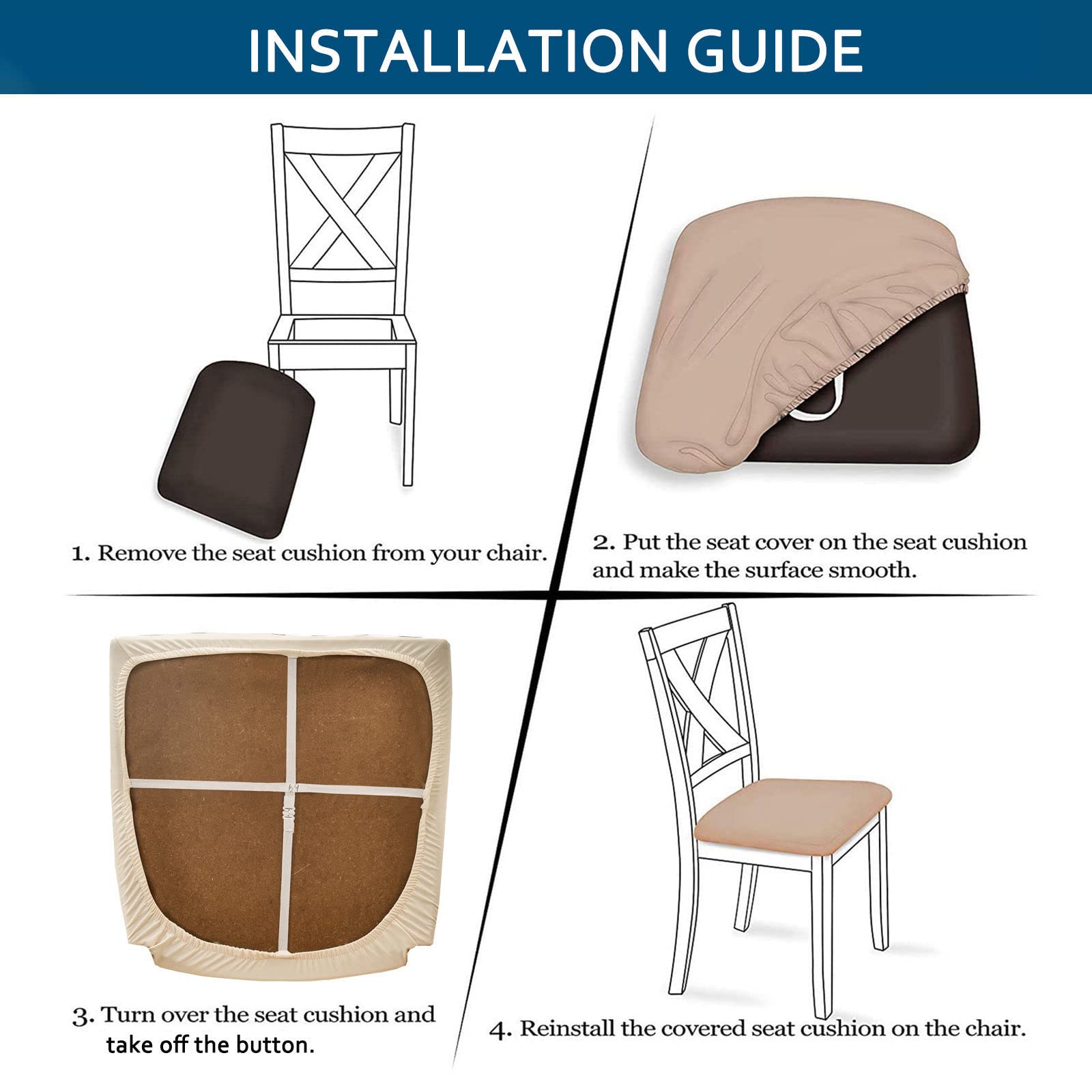 INSTALLATION GUIDE

1. Remove the seat cushion from your chair.

2. Put the seat cover on the seat cushion and make the surface smooth.

3. Turn over the seat cushion and take off the button.

4. Reinstall the covered seat cushion on the chair.