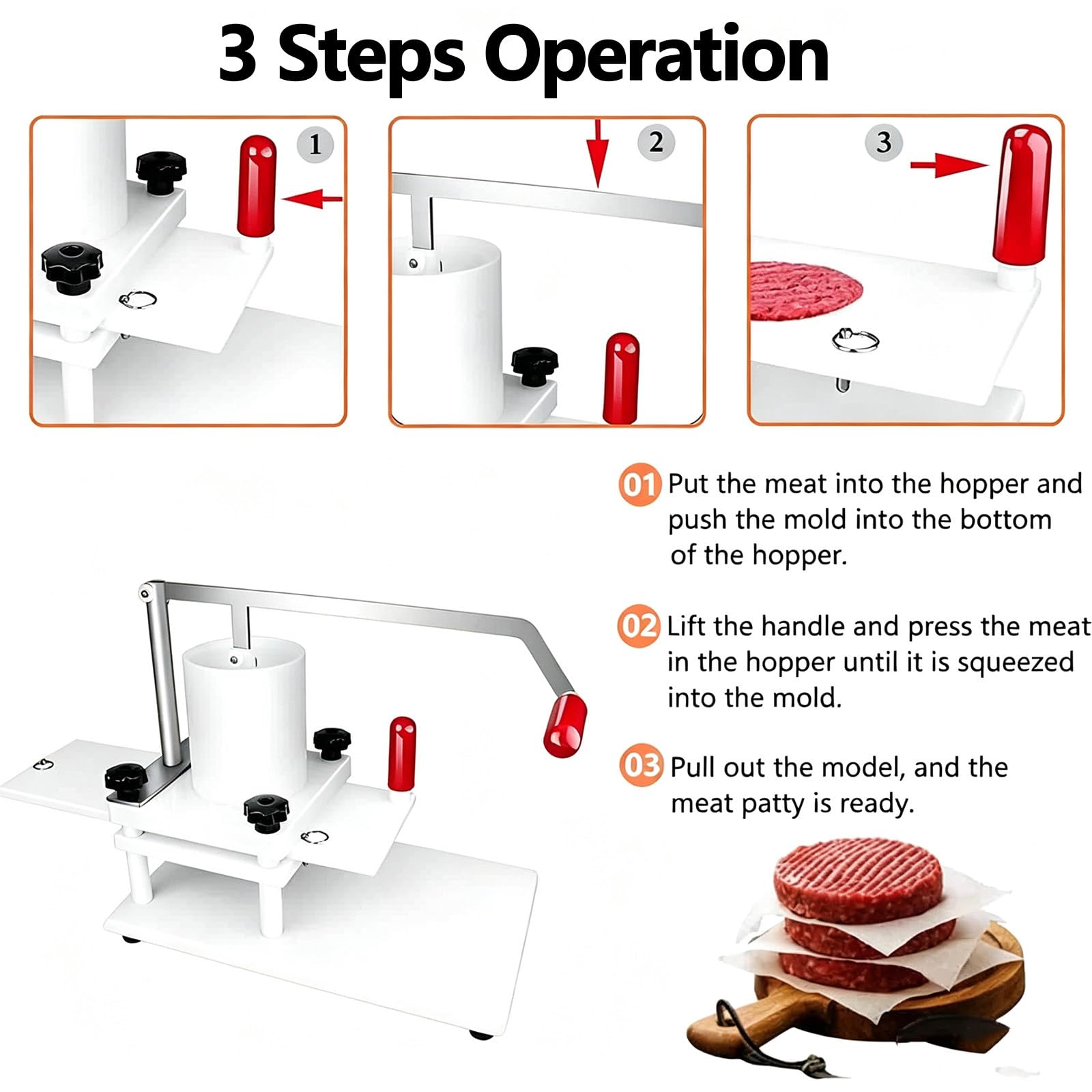 3 Steps Operation

1

2

3

01 Put the meat into the hopper and push the mold into the bottom of the hopper.

02 Lift the handle and press the meat in the hopper until it is squeezed into the mold.

03 Pull out the model, and the meat patty is ready.