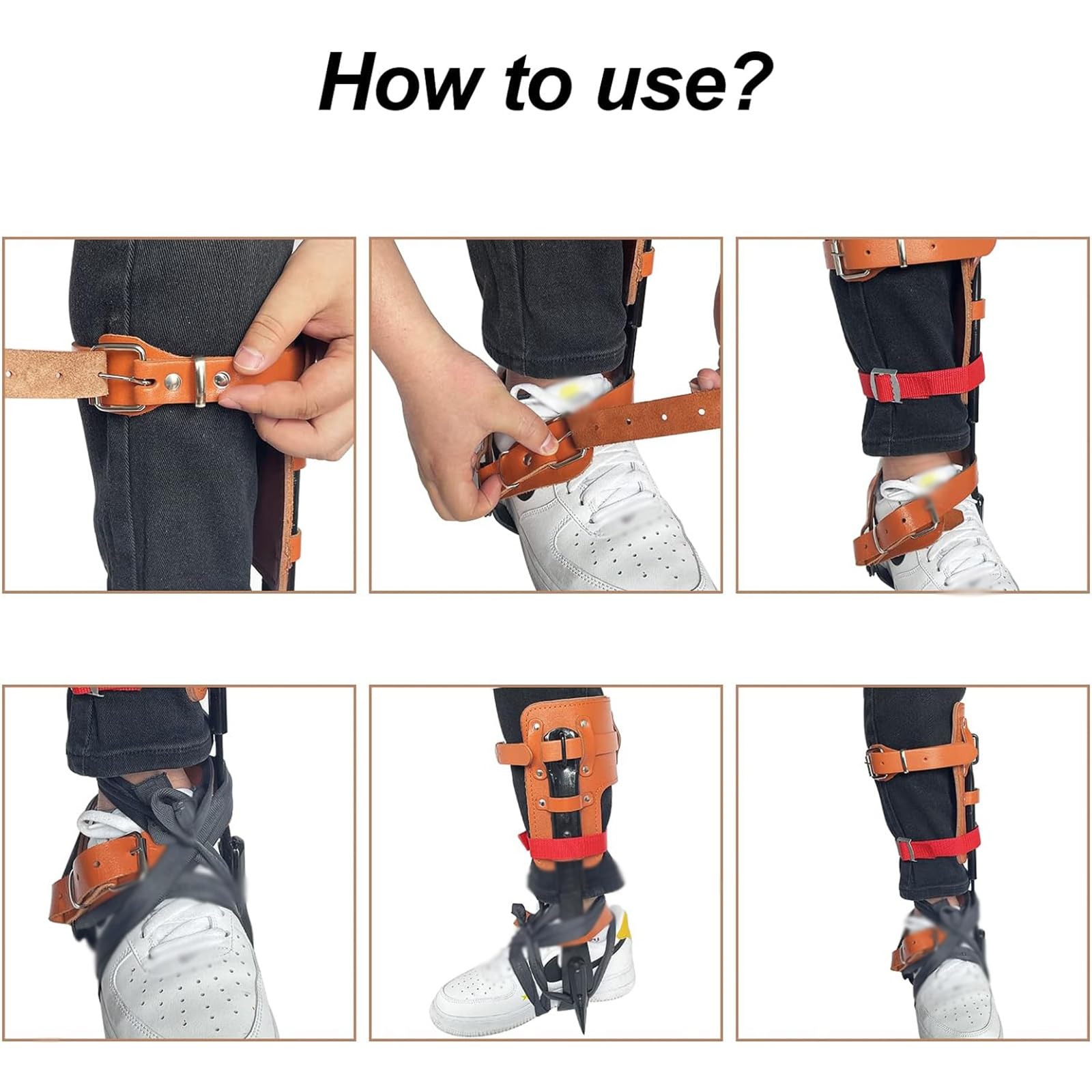 How to use?