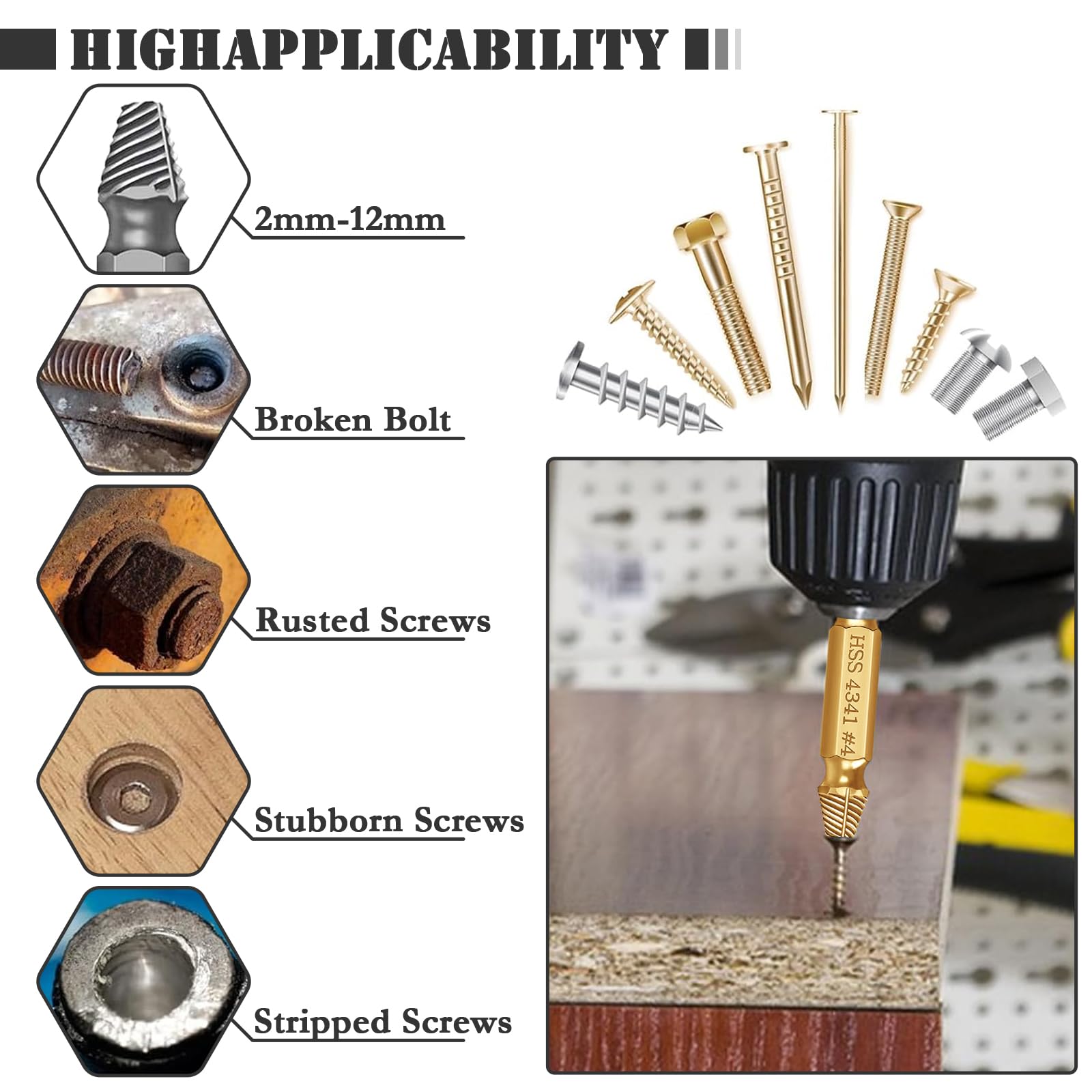 HIGHAPPLICABILITY

2mm-12mm

Broken Bolt

Rusted Screws

Stubborn Screws

Stripped Screws

HSS 4341 #4