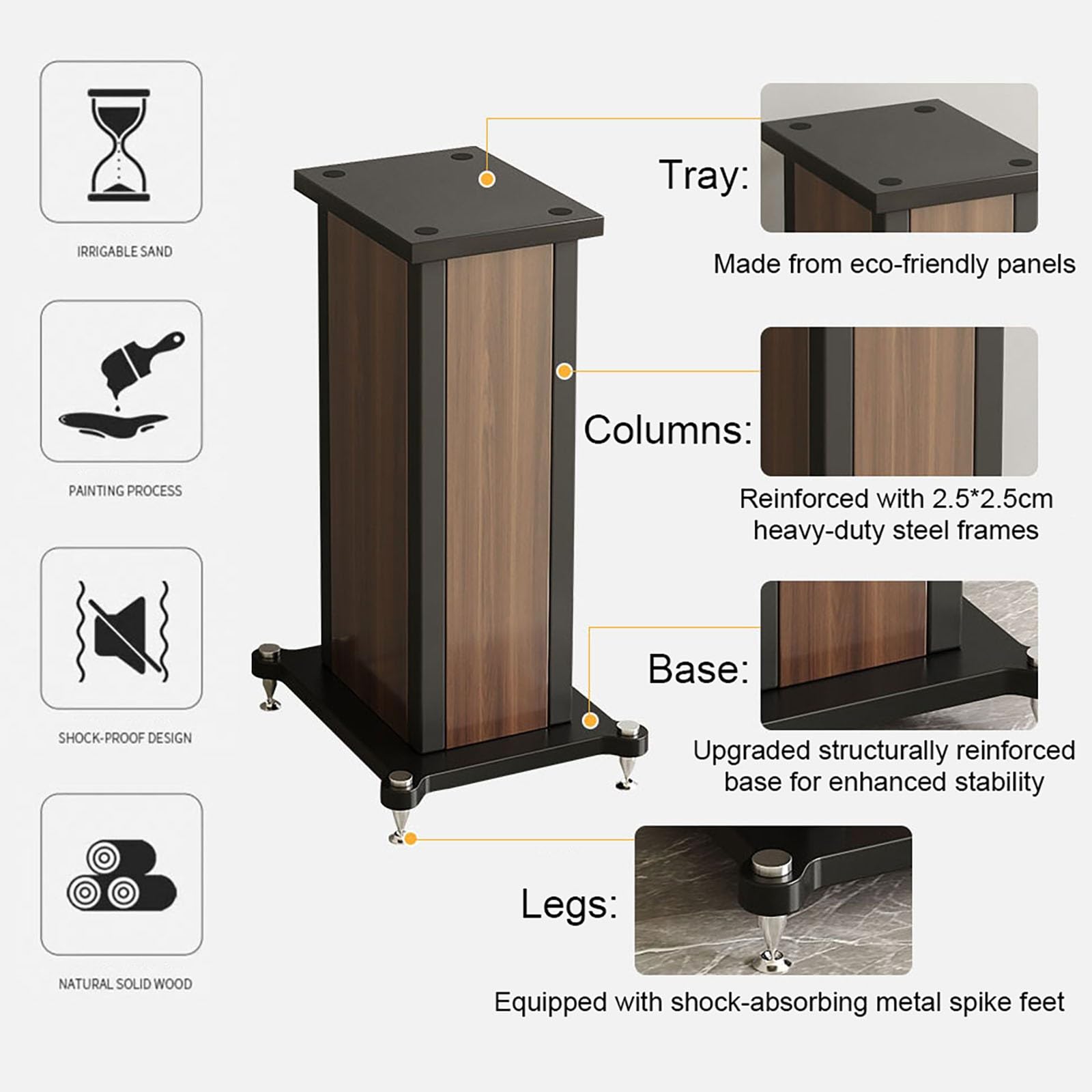 IRRIGABLE SAND

PAINTING PROCESS

SHOCK-PROOF DESIGN

NATURAL SOLID WOOD

Tray:

Made from eco-friendly panels

Columns:

Reinforced with 2.5*2.5cm heavy-duty steel frames

Base:

Upgraded structurally reinforced base for enhanced stability

Legs:

Equipped with shock-absorbing metal spike feet