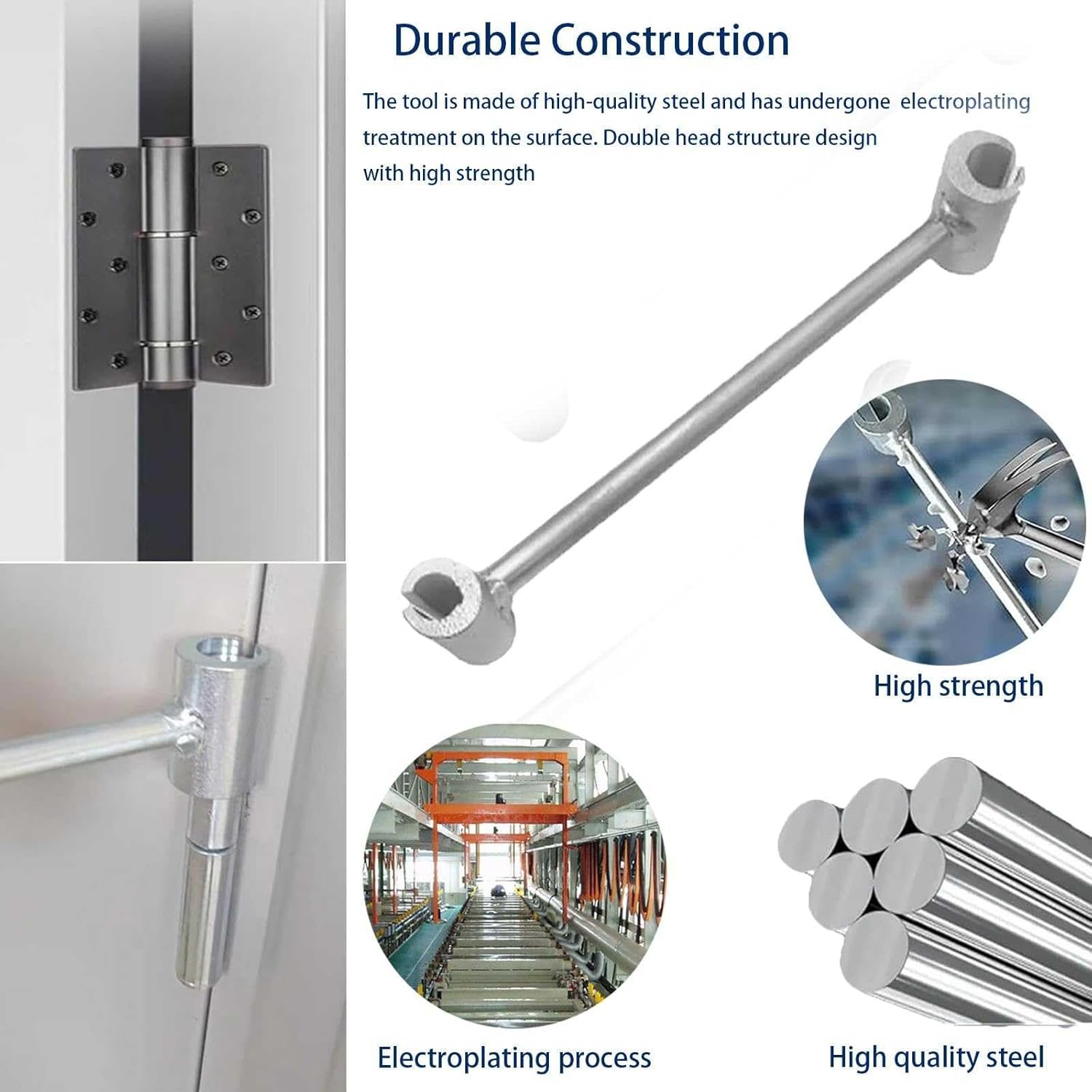 Durable Construction

The tool is made of high-quality steel and has undergone electroplating treatment on the surface. Double head structure design with high strength

High strength

Electroplating process

High quality steel