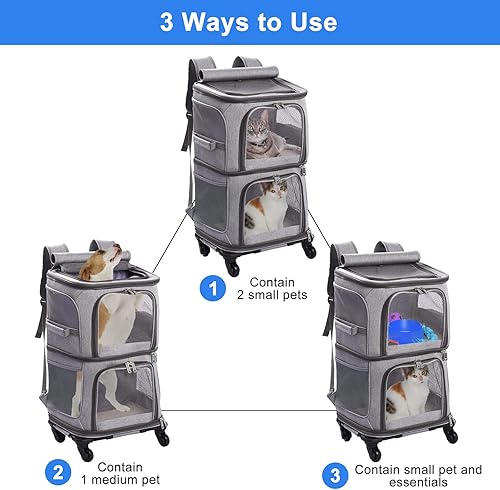 3 Ways to Use

1 Contain 2 small pets

2 Contain 1 medium pet

3 Contain small pet and essentials