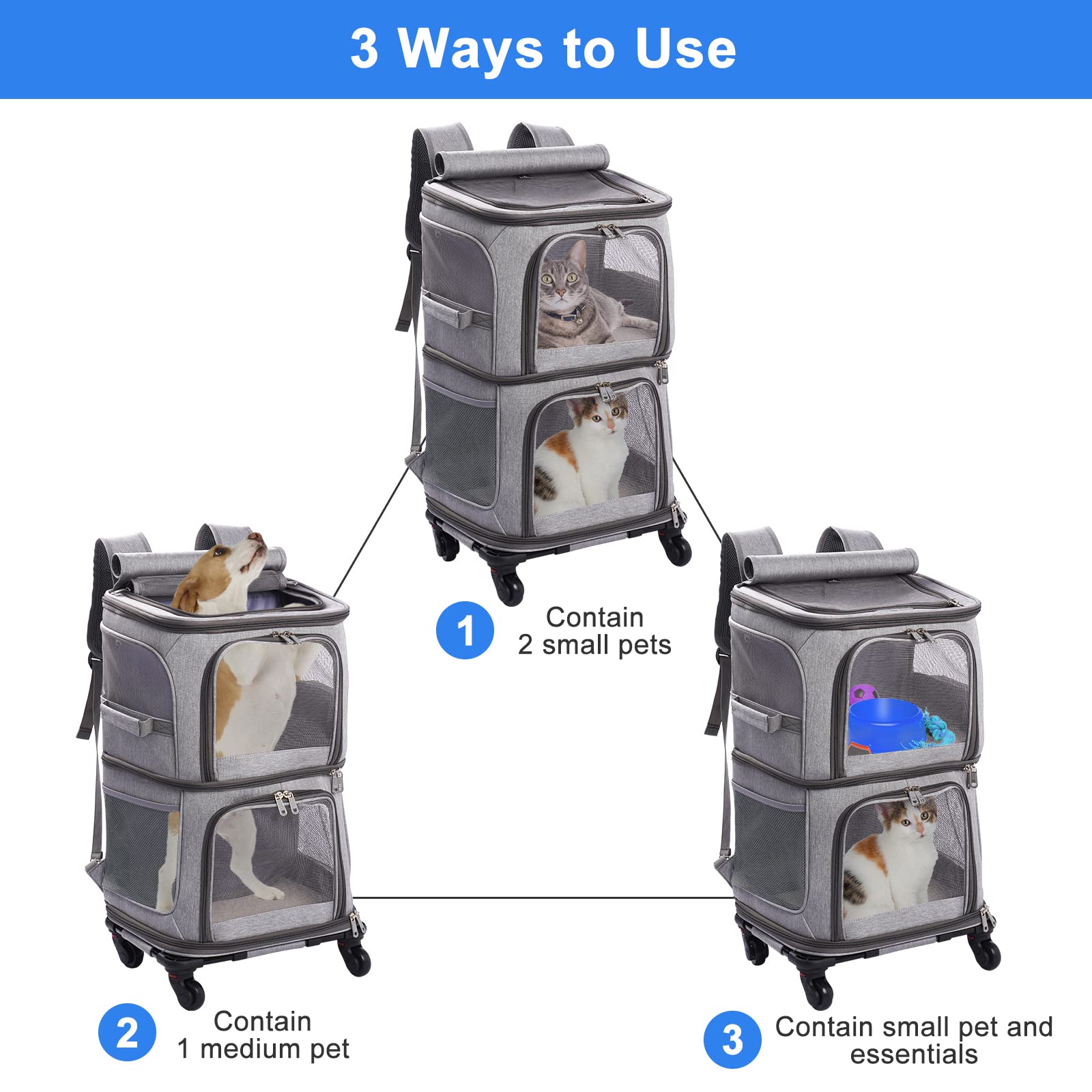 3 Ways to Use

1 Contain 2 small pets

2 Contain 1 medium pet

3 Contain small pet and essentials