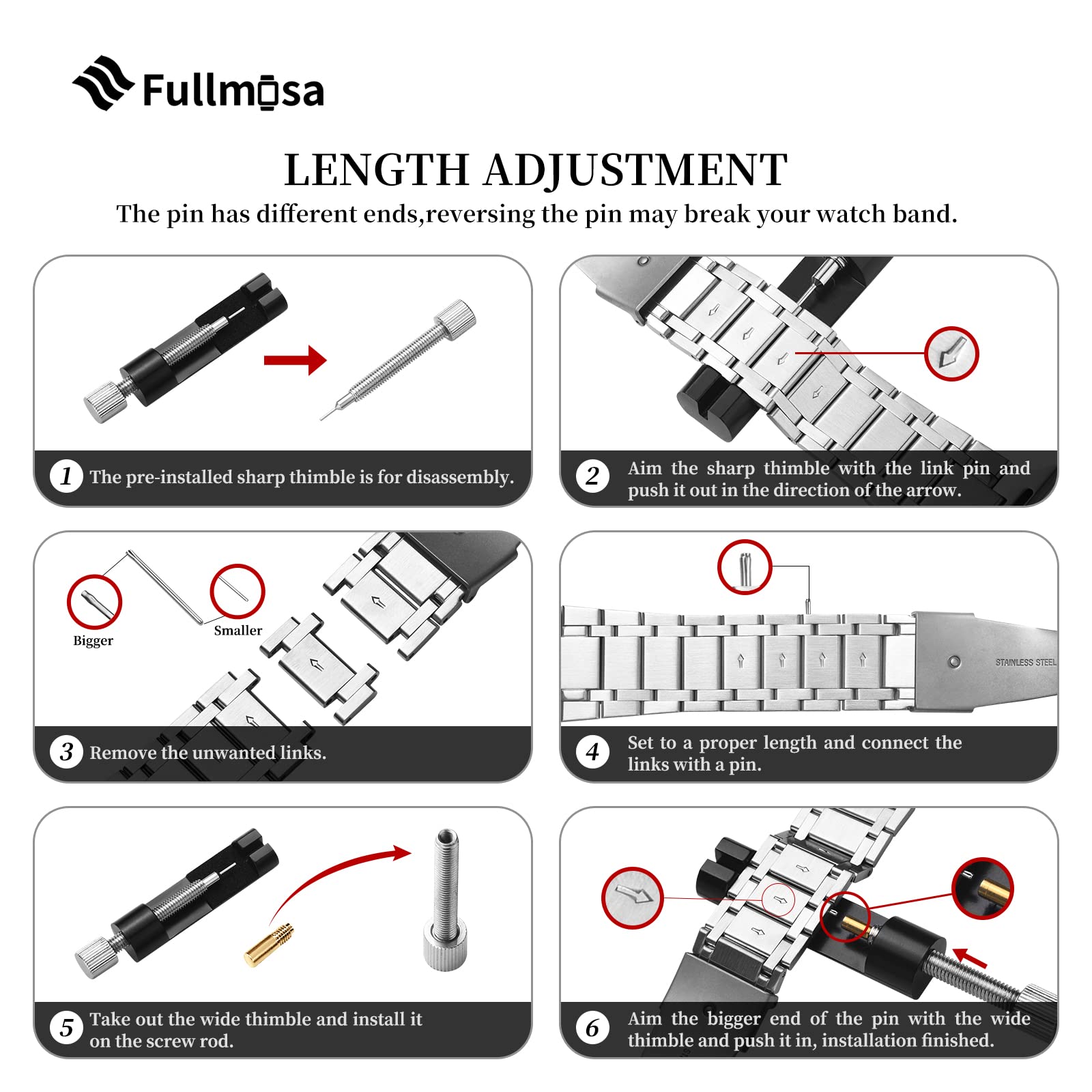 Fullmosa

LENGTH ADJUSTMENT

The pin has different ends,reversing the pin may break your watch band.

1 The pre-installed sharp thimble is for disassembly.

2 Aim the sharp thimble with the link pin and push it out in the direction of the arrow.

Bigger

Smaller

3 Remove the unwanted links.

STAINLESS STEEL

4 Set to a proper length and connect the links with a pin.

5 Take out the wide thimble and install it on the screw rod.

6 Aim the bigger end of the pin with the wide thimble and push it in, installation finished.