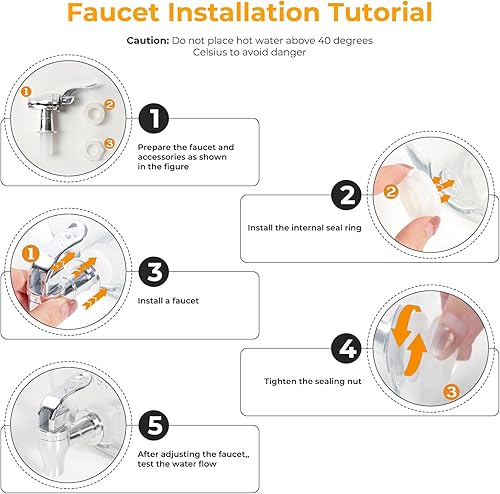 Faucet Installation Tutorial

Caution: Do not place hot water above 40 degrees Celsius to avoid danger

1

2

3

1

Prepare the faucet and accessories as shown in the figure

2

2

Install the internal seal ring

1

3

Install a faucet

4

Tighten the sealing nut

3

5

After adjusting the faucet,, test the water flow