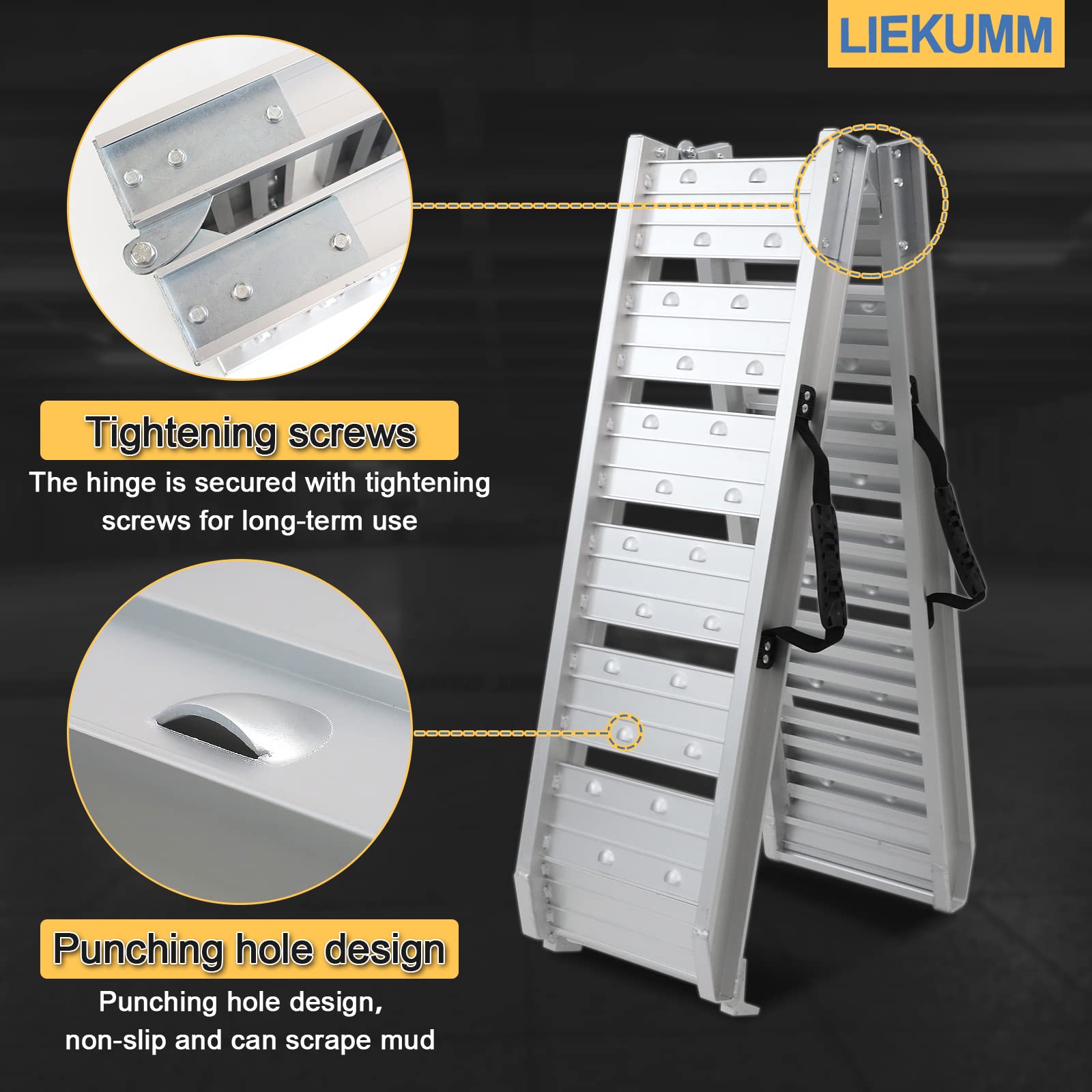 LIEKUMM

Tightening screws

The hinge is secured with tightening screws for long-term use

Punching hole design

Punching hole design, non-slip and can scrape mud