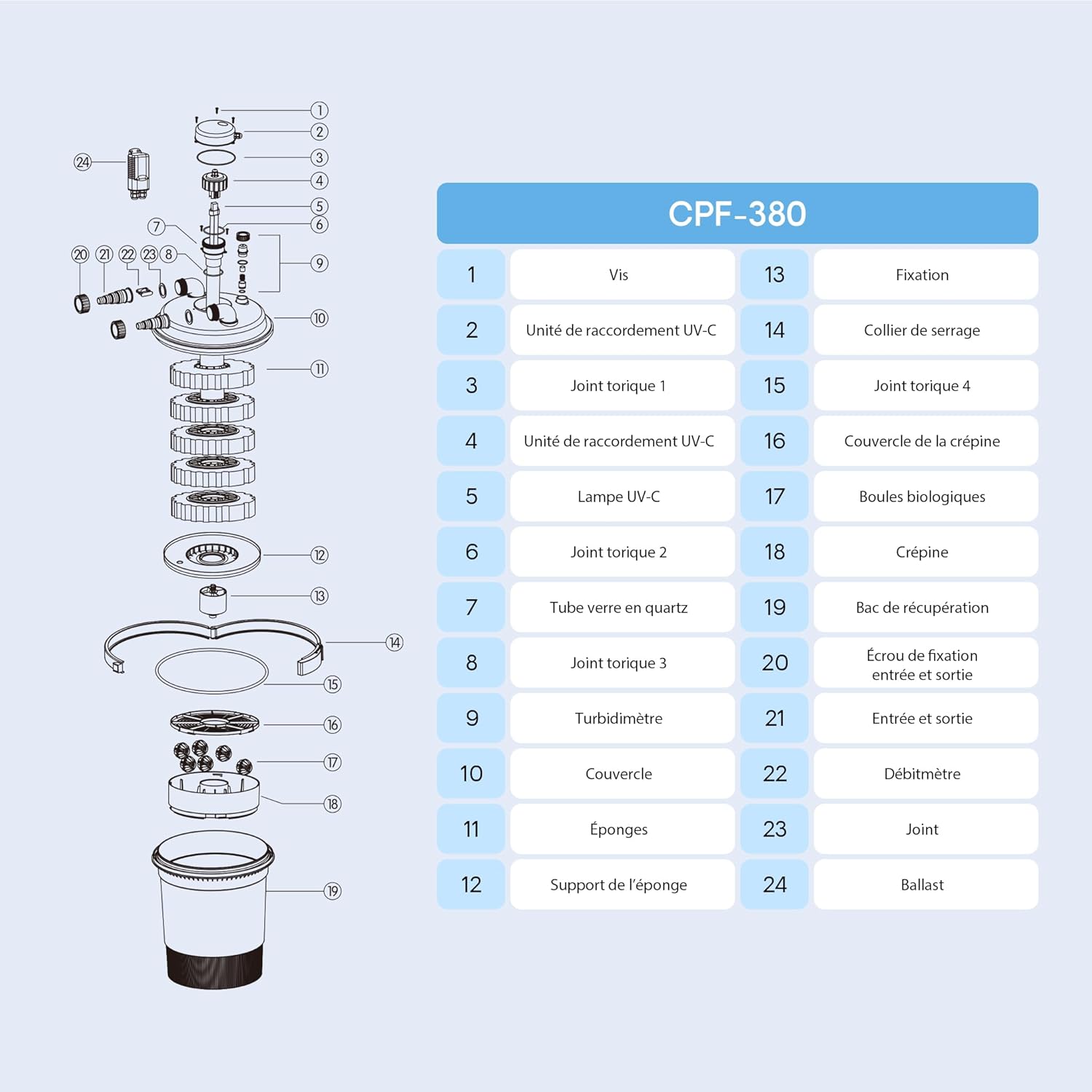 1
2
3
4
5
6
7
8
9
10
11
12
13
14
15
16
17
18
19
20
21
22
23
24

CPF-380

| 1 | Vis | 13 | Fixation |
|---|---|---|---|
| 2 | Unité de raccordement UV-C | 14 | Collier de serrage |
| 3 | Joint torique 1 | 15 | Joint torique 4 |
| 4 | Unité de raccordement UV-C | 16 | Couvercle de la crépine |
| 5 | Lampe UV-C | 17 | Boules biologiques |
| 6 | Joint torique 2 | 18 | Crépine |
| 7 | Tube verre en quartz | 19 | Bac de récupération |
| 8 | Joint torique 3 | 20 | Écrou de fixation entrée et sortie |
| 9 | Turbidimètre | 21 | Entrée et sortie |
| 10 | Couvercle | 22 | Débitmètre |
| 11 | Éponges | 23 | Joint |
| 12 | Support de l'éponge | 24 | Ballast |