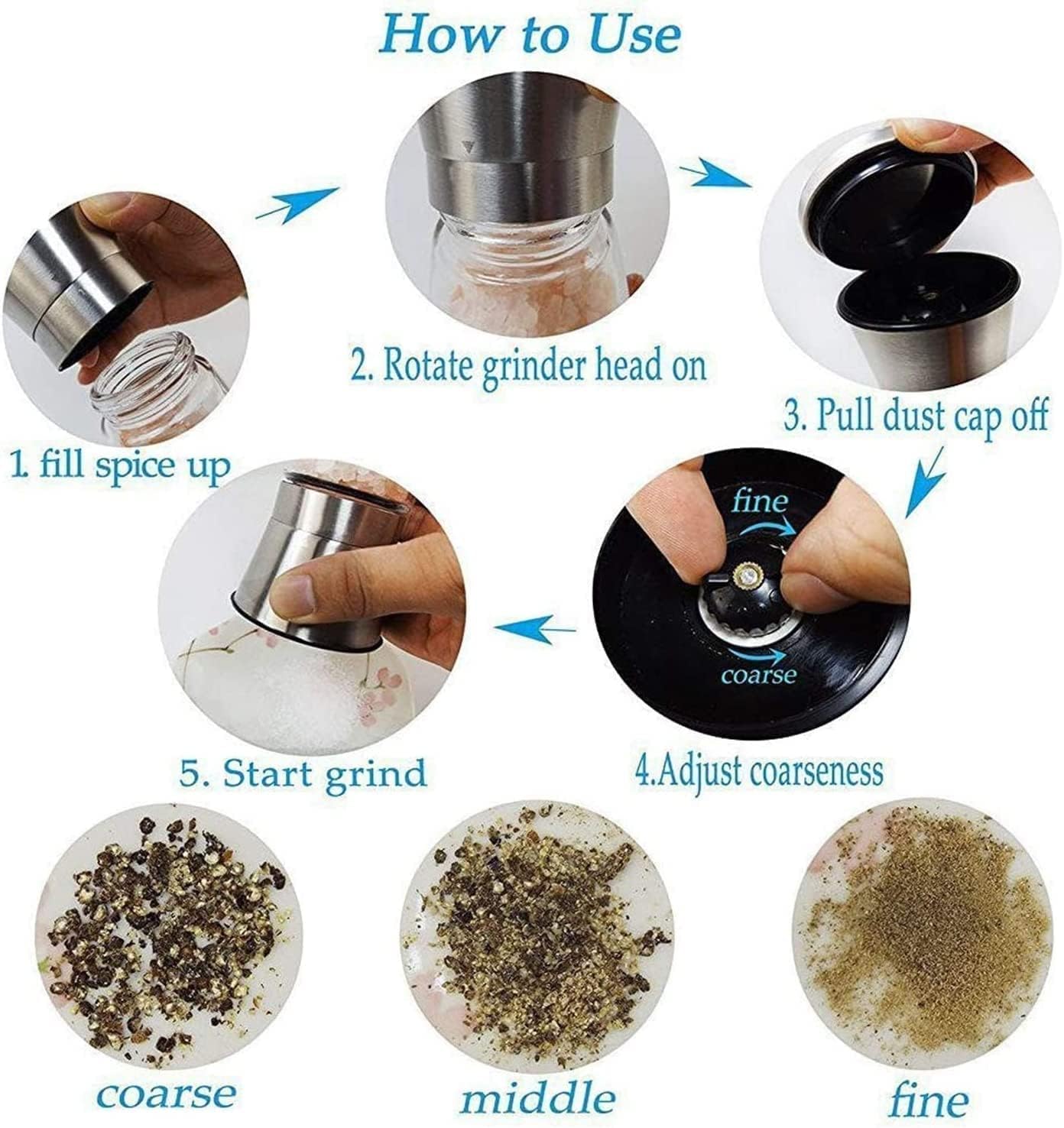 How to Use

1. fill spice up

2. Rotate grinder head on

3. Pull dust cap off

fine

coarse

4.Adjust coarseness

5. Start grind

coarse

middle

fine