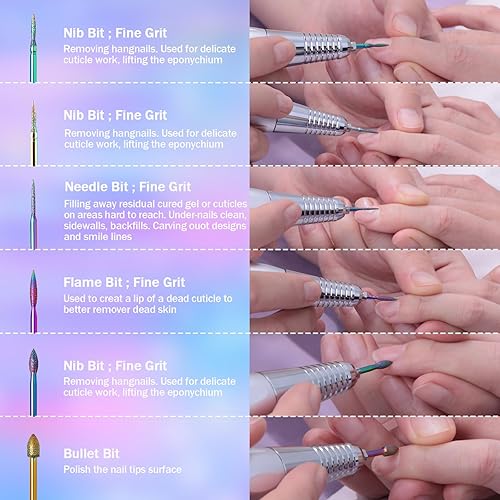 Nib Bit ; Fine Grit
Removing hangnails. Used for delicate cuticle work, lifting the eponychium

Nib Bit ; Fine Grit
Removing hangnails. Used for delicate cuticle work, lifting the eponychium

Needle Bit ; Fine Grit
Filling away residual cured gel or cuticles on areas hard to reach. Under-nails clean, sidewalls, backfills. Carving ouot designs and smile lines

Flame Bit ; Fine Grit
Used to creat a lip of a dead cuticle to better remover dead skin

Nib Bit ; Fine Grit
Removing hangnails. Used for delicate cuticle work, lifting the eponychium

Bullet Bit
Polish the nail tips surface