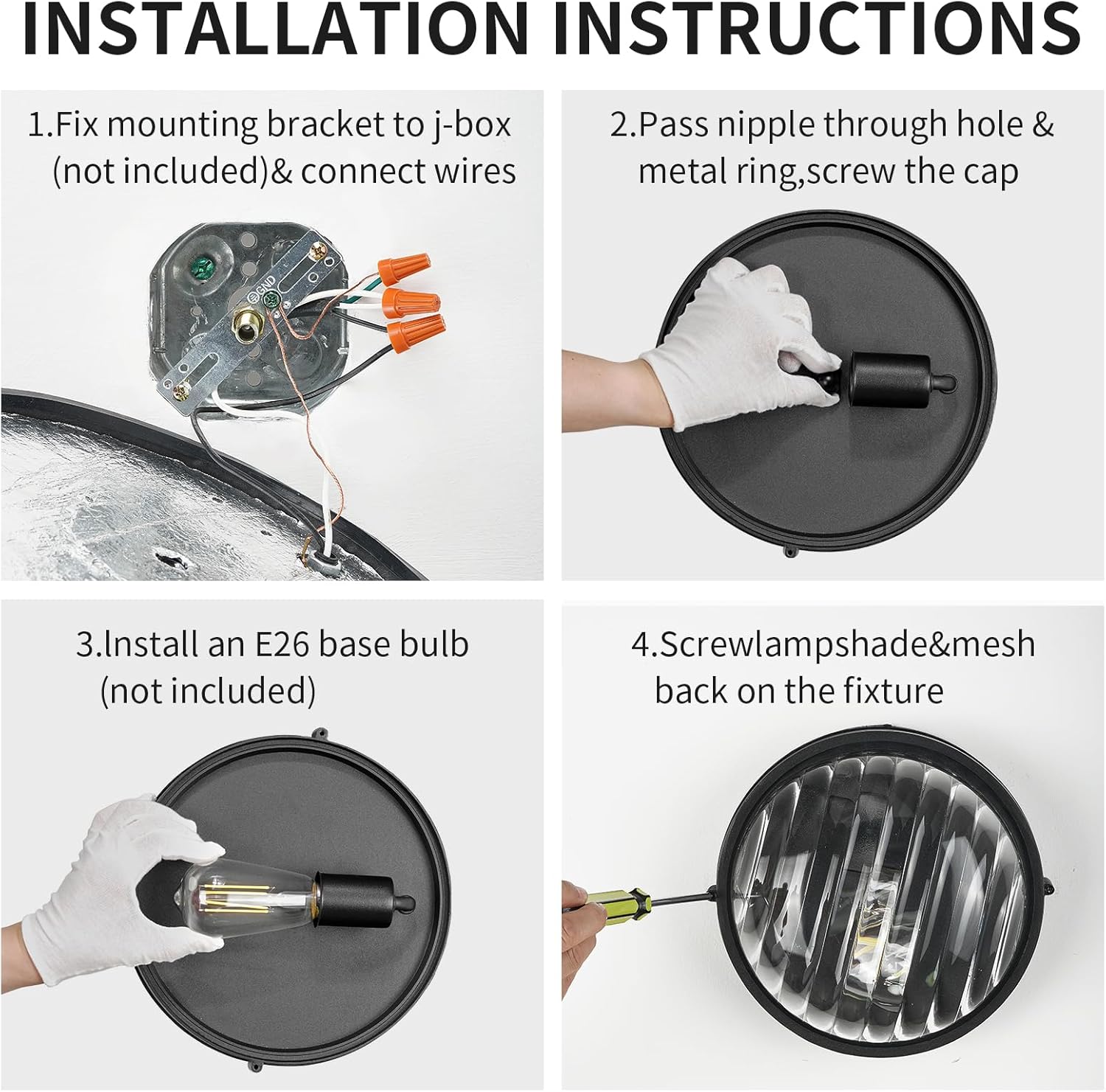 INSTALLATION INSTRUCTIONS

1.Fix mounting bracket to j-box (not included)& connect wires

GND

2.Pass nipple through hole & metal ring,screw the cap

3.Install an E26 base bulb (not included)

4.Screwlampshade&mesh back on the fixture