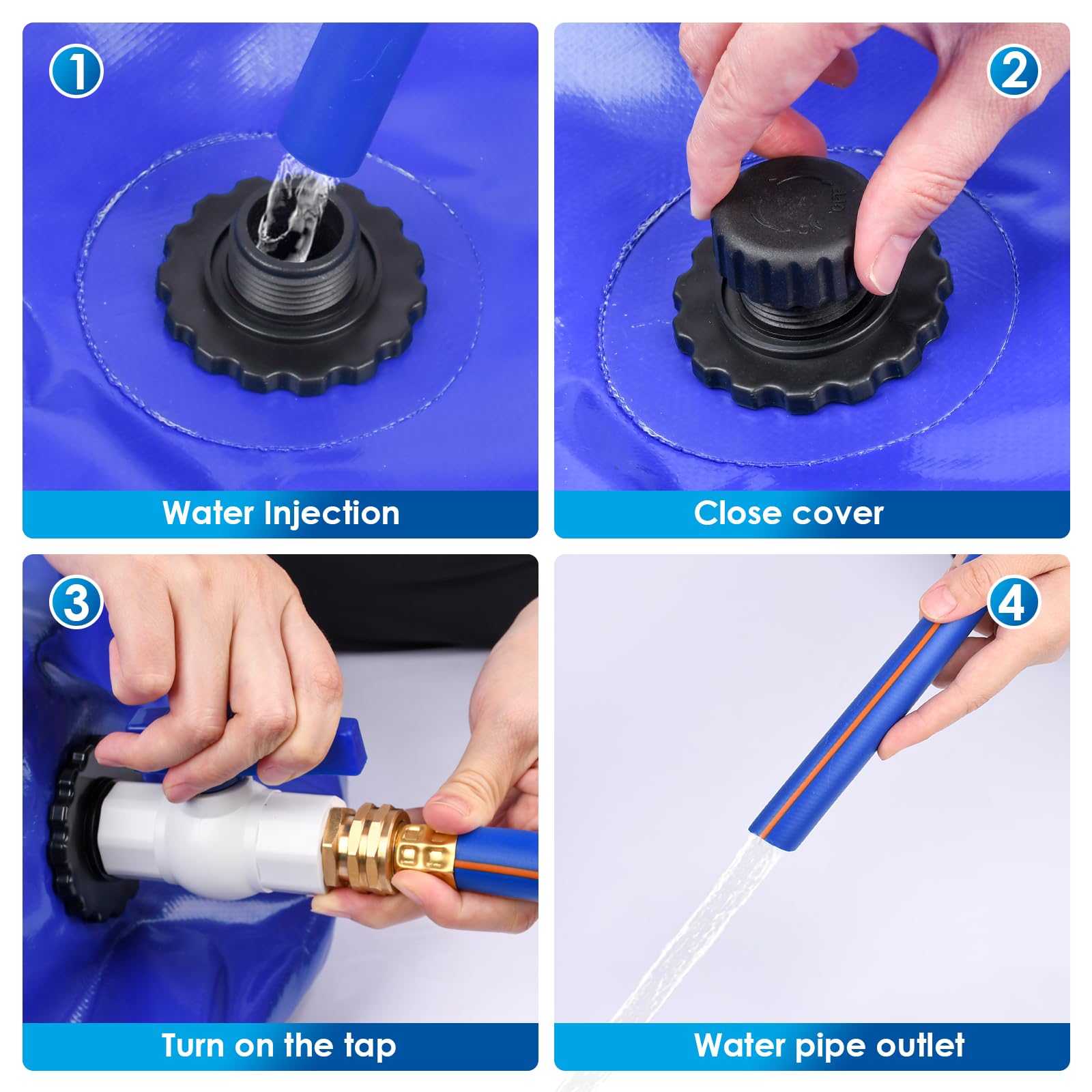 1
Water Injection

2
Close cover

3
Turn on the tap

4
Water pipe outlet