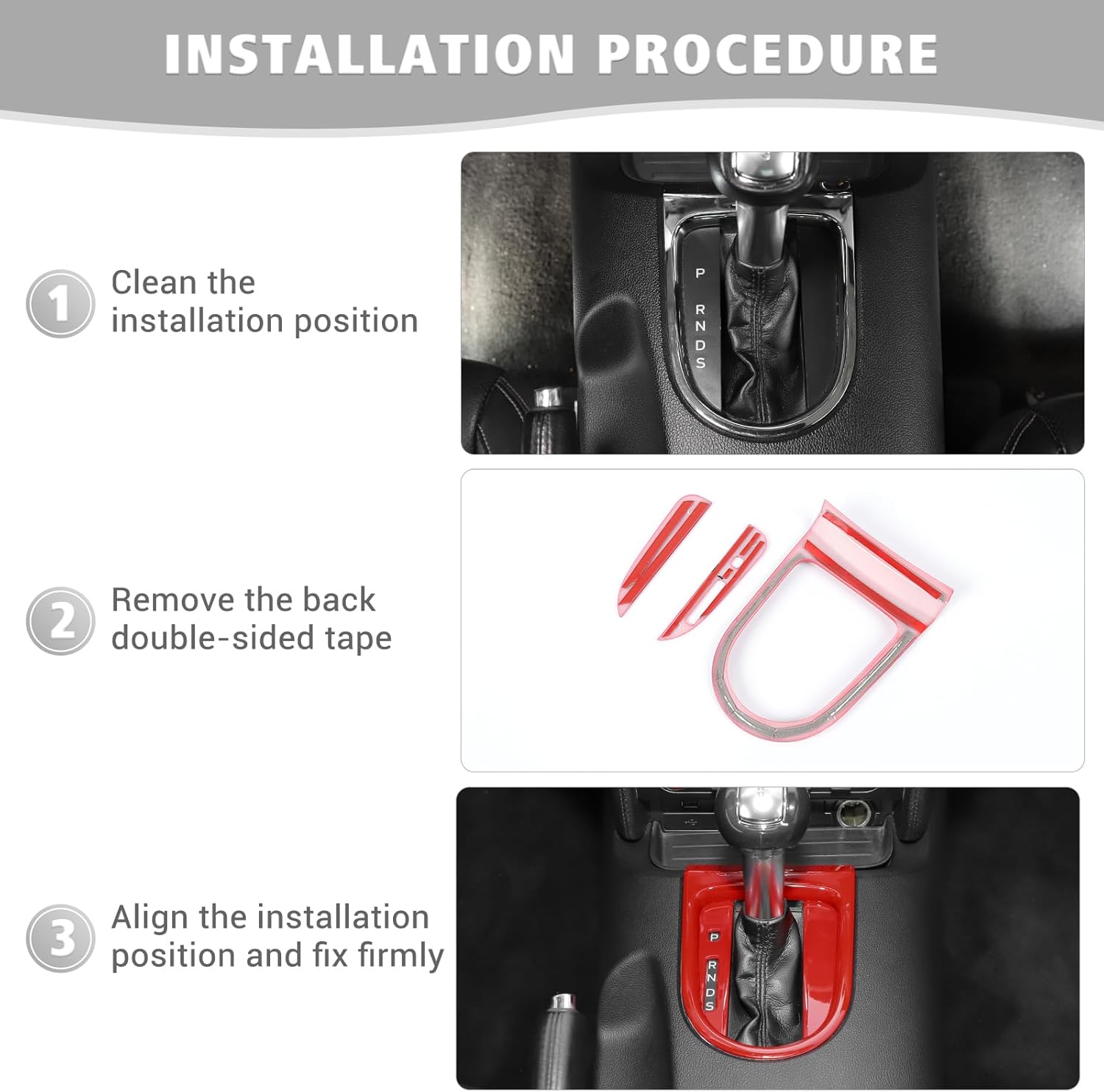 INSTALLATION PROCEDURE

1 Clean the installation position

P
R
N
D
S

2 Remove the back double-sided tape

3 Align the installation position and fix firmly

P
R
N
D
S