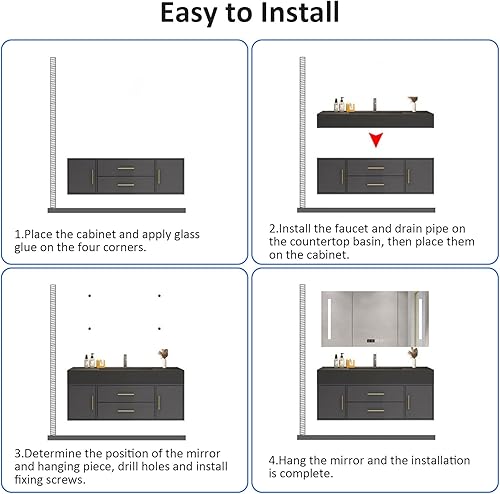 Easy to Install

1.Place the cabinet and apply glass glue on the four corners.

2.Install the faucet and drain pipe on the countertop basin, then place them on the cabinet.

3.Determine the position of the mirror and hanging piece, drill holes and install fixing screws.

4.Hang the mirror and the installation is complete.