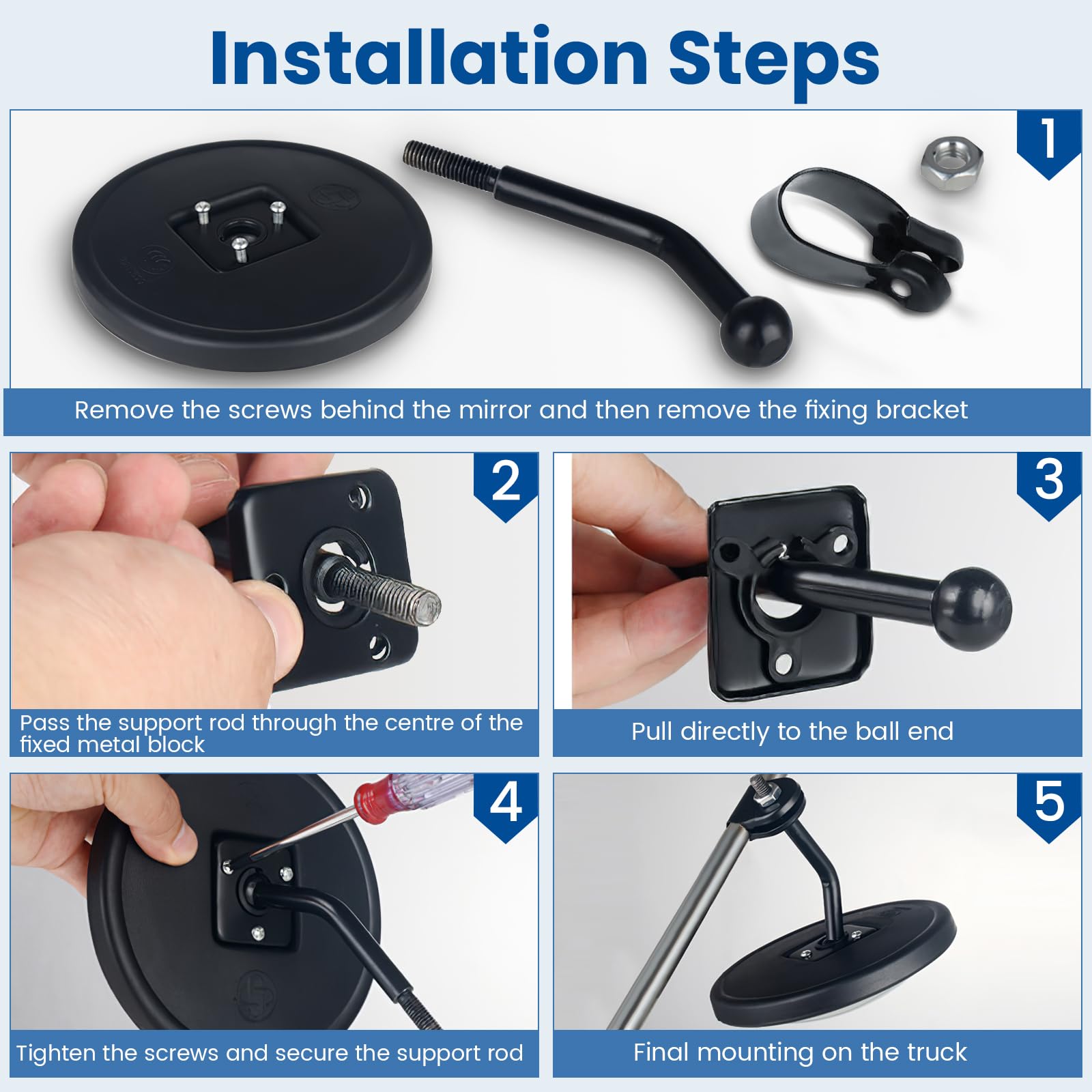 Installation Steps

1

Remove the screws behind the mirror and then remove the fixing bracket

2

Pass the support rod through the centre of the fixed metal block

3

Pull directly to the ball end

4

Tighten the screws and secure the support rod

5

Final mounting on the truck