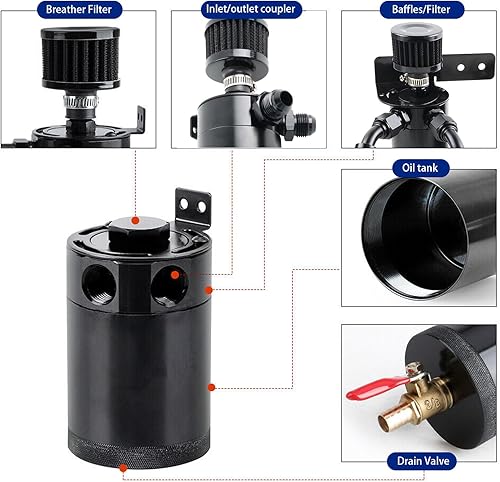 Breather Filter

Inlet/outlet coupler

Baffles/Filter

Oil tank

3/8

Drain Valve