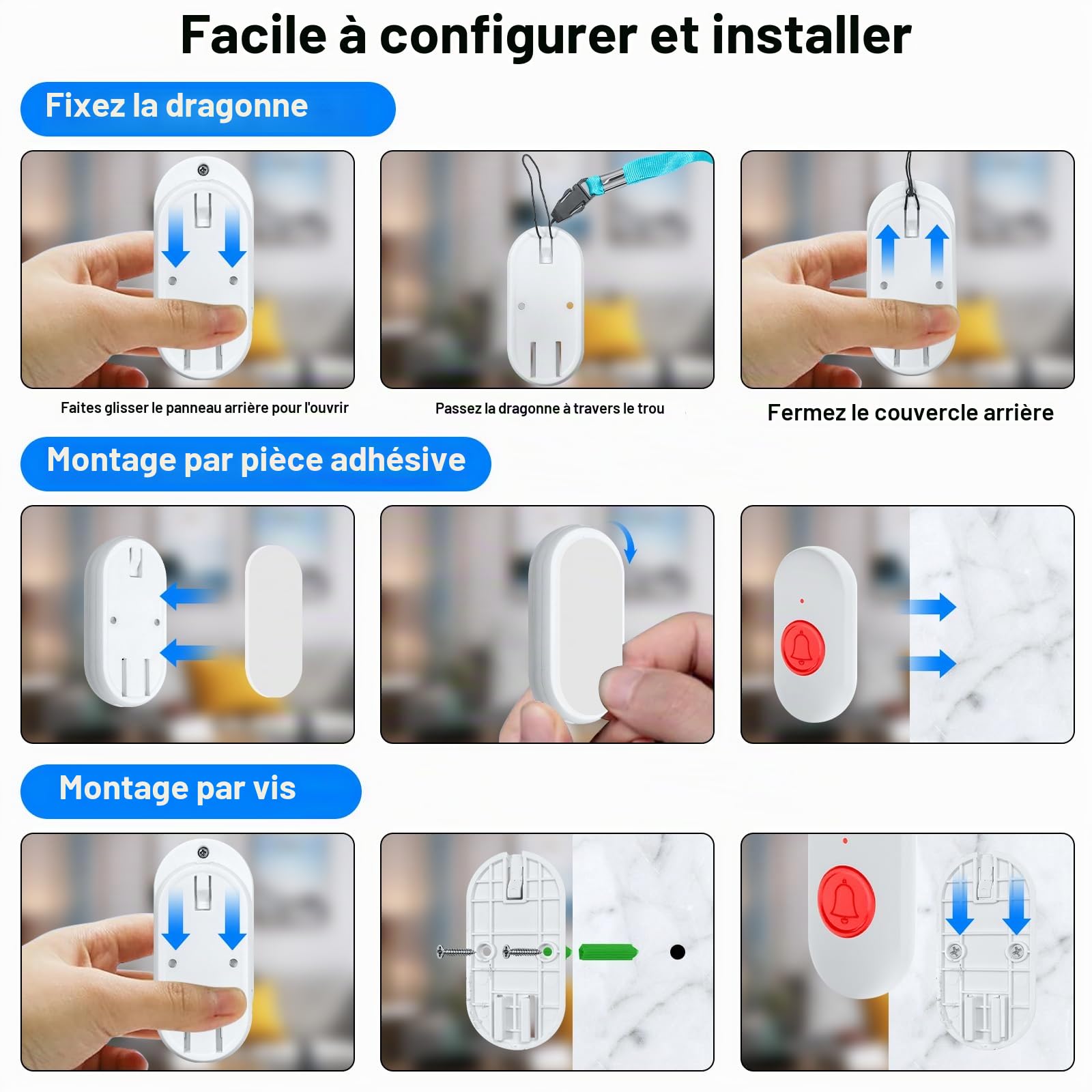 Facile à configurer et installer

Fixez la dragonne

Faites glisser le panneau arrière pour l'ouvrir

Passez la dragonne à travers le trou

Fermez le couvercle arrière

Montage par pièce adhésive

Montage par vis