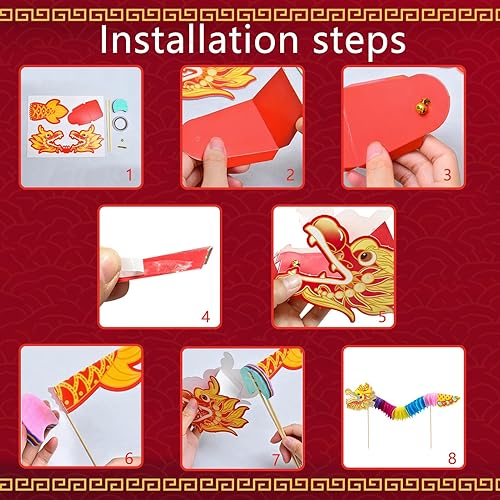 Installation steps

1

2

3

4

5

6

7

8