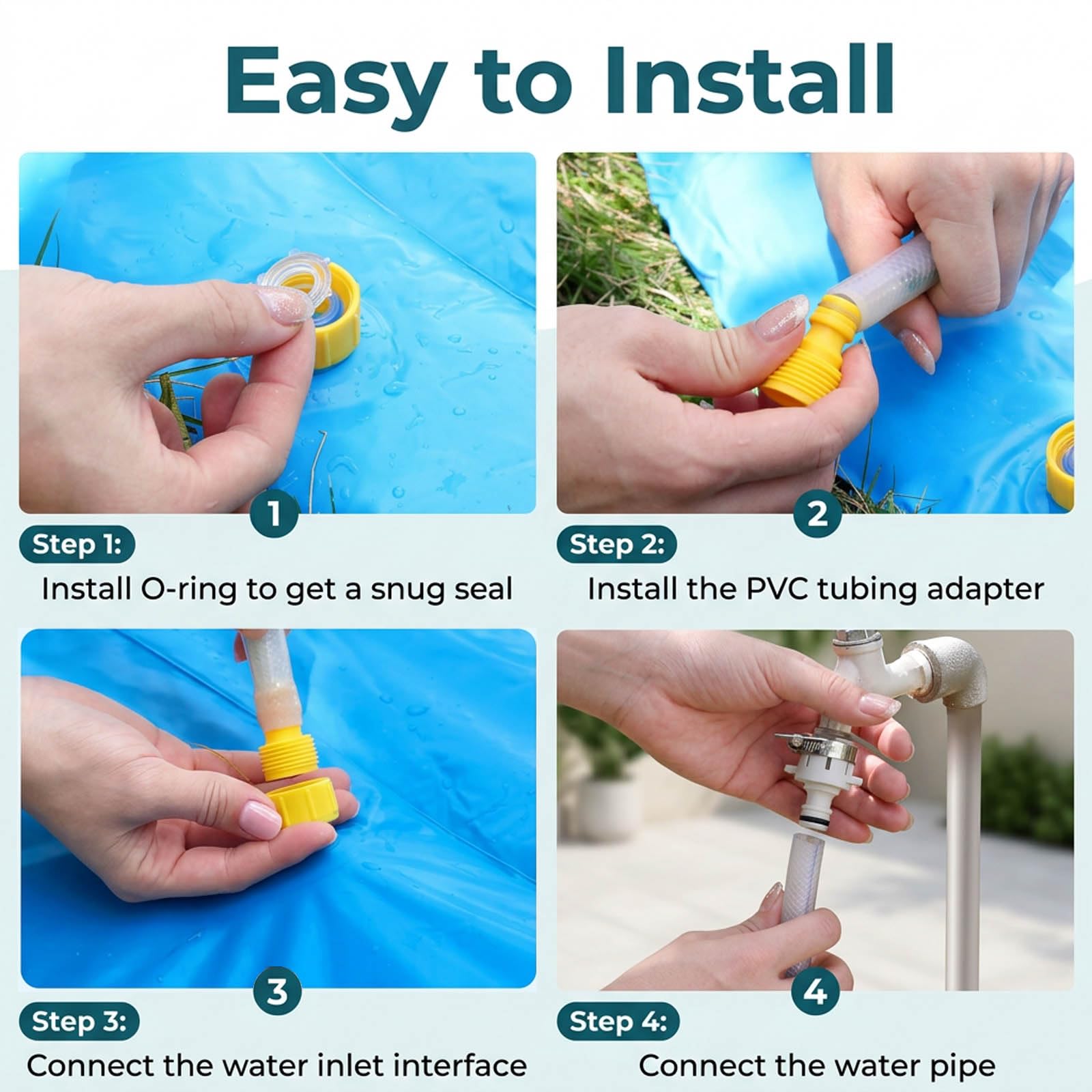 Easy to Install

1

Step 1:
Install O-ring to get a snug seal

2

Step 2:
Install the PVC tubing adapter

3

Step 3:
Connect the water inlet interface

4

Step 4:
Connect the water pipe