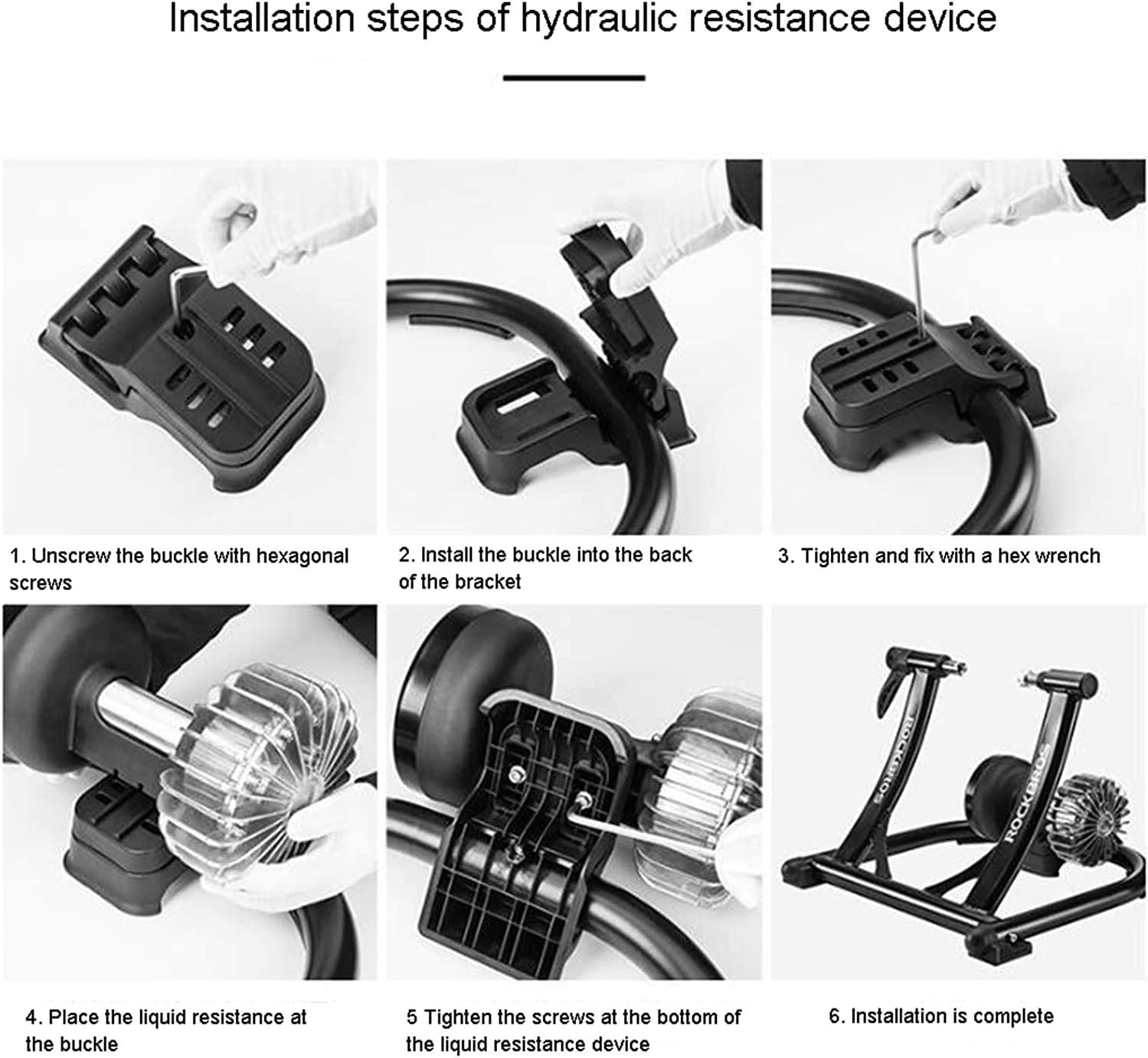 Installation steps of hydraulic resistance device

1. Unscrew the buckle with hexagonal screws

2. Install the buckle into the back of the bracket

3. Tighten and fix with a hex wrench

ROCKBROS

ROCKBROS

4. Place the liquid resistance at the buckle

5 Tighten the screws at the bottom of the liquid resistance device

6. Installation is complete