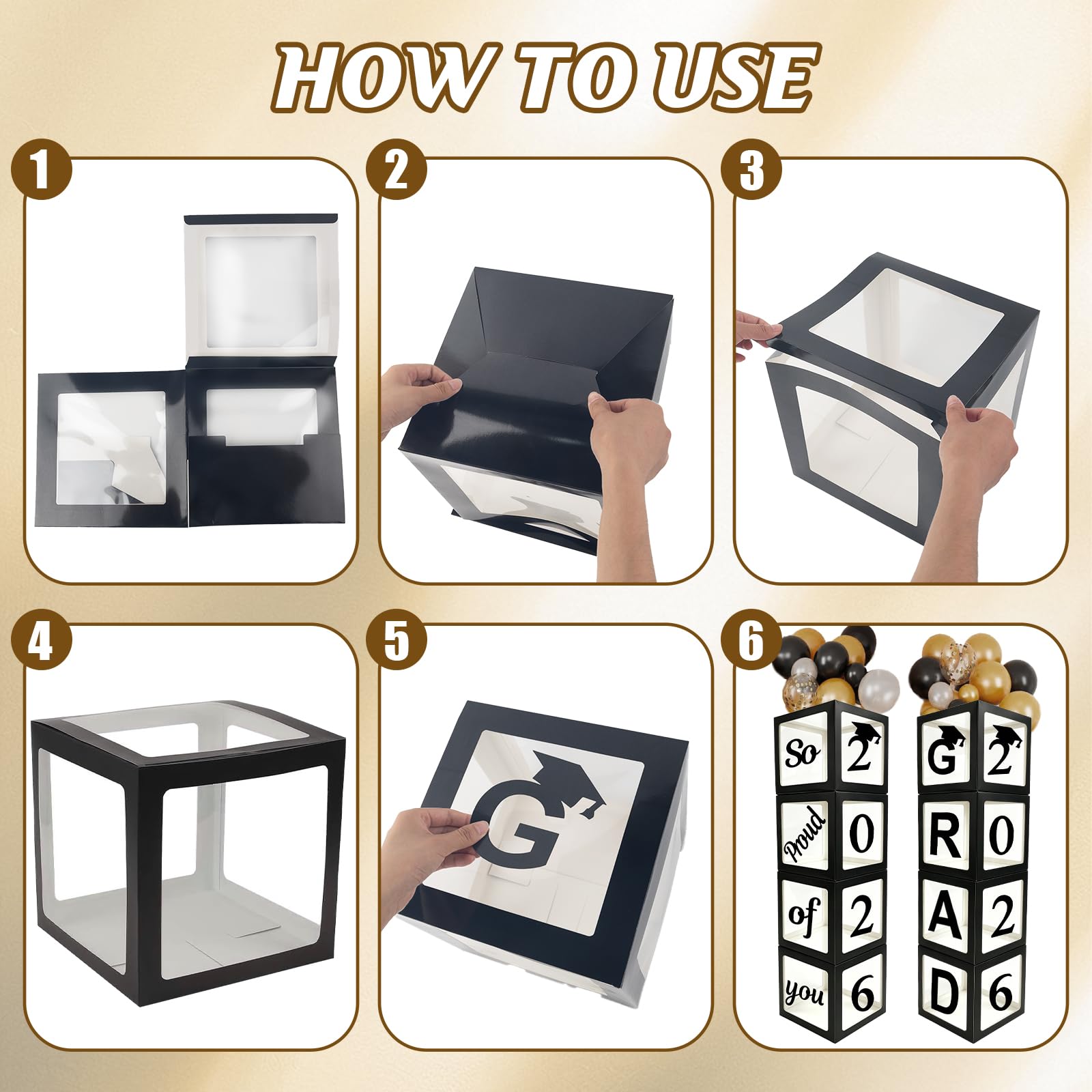 HOW TO USE

1

2

3

4

5

G

6

So 2
Proud 0
of 2
you 6

G 2
R 0
A 2
D 6