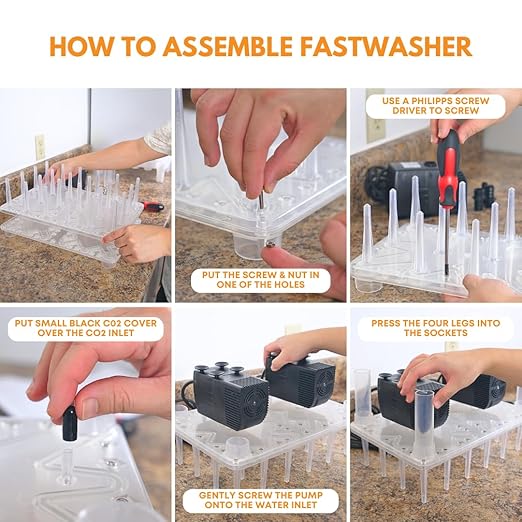 HOW TO ASSEMBLE FASTWASHER

PUT THE SCREW & NUT IN ONE OF THE HOLES

USE A PHILIPPS SCREW DRIVER TO SCREW

PUT SMALL BLACK C02 COVER OVER THE CO2 INLET

GENTLY SCREW THE PUMP ONTO THE WATER INLET

PRESS THE FOUR LEGS INTO THE SOCKETS