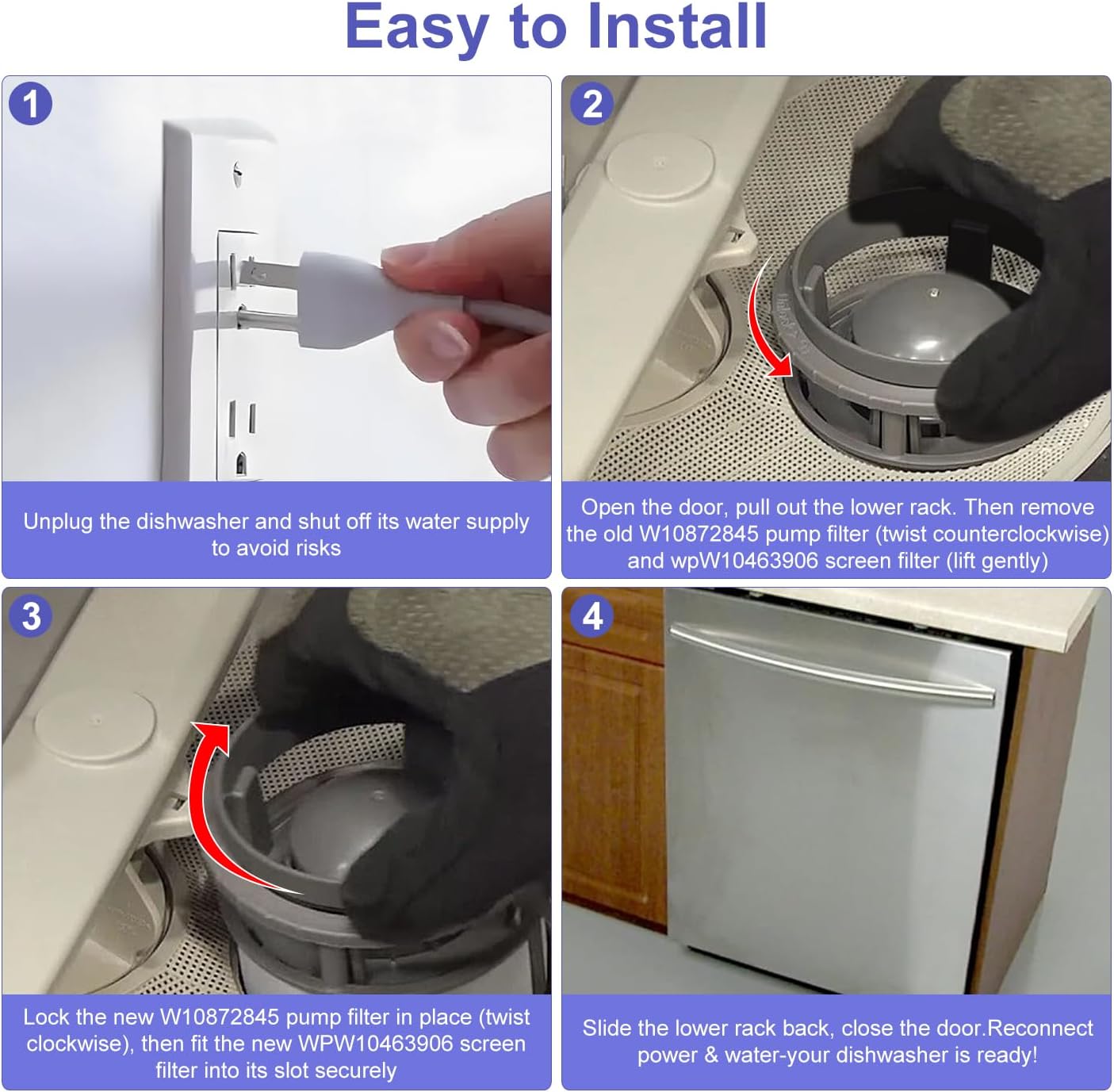 Easy to Install

1

Unplug the dishwasher and shut off its water supply to avoid risks

2

Open the door, pull out the lower rack. Then remove the old W10872845 pump filter (twist counterclockwise) and wpW10463906 screen filter (lift gently)

3

Lock the new W10872845 pump filter in place (twist clockwise), then fit the new WPW10463906 screen filter into its slot securely

4

Slide the lower rack back, close the door.Reconnect power & water-your dishwasher is ready!