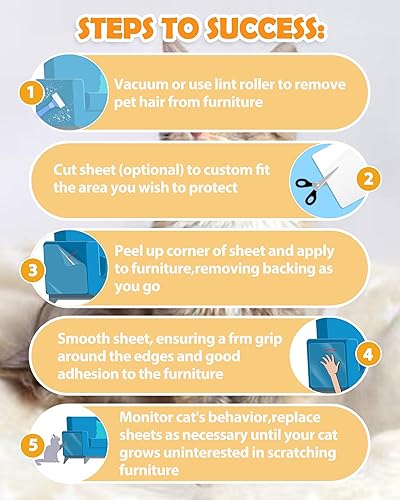 STEPS TO SUCCESS:

1 Vacuum or use lint roller to remove pet hair from furniture

Cut sheet (optional) to custom fit the area you wish to protect 2

3 Peel up corner of sheet and apply to furniture,removing backing as you go

Smooth sheet, ensuring a frm grip around the edges and good adhesion to the furniture 4

5 Monitor cat's behavior,replace sheets as necessary until your cat grows uninterested in scratching furniture