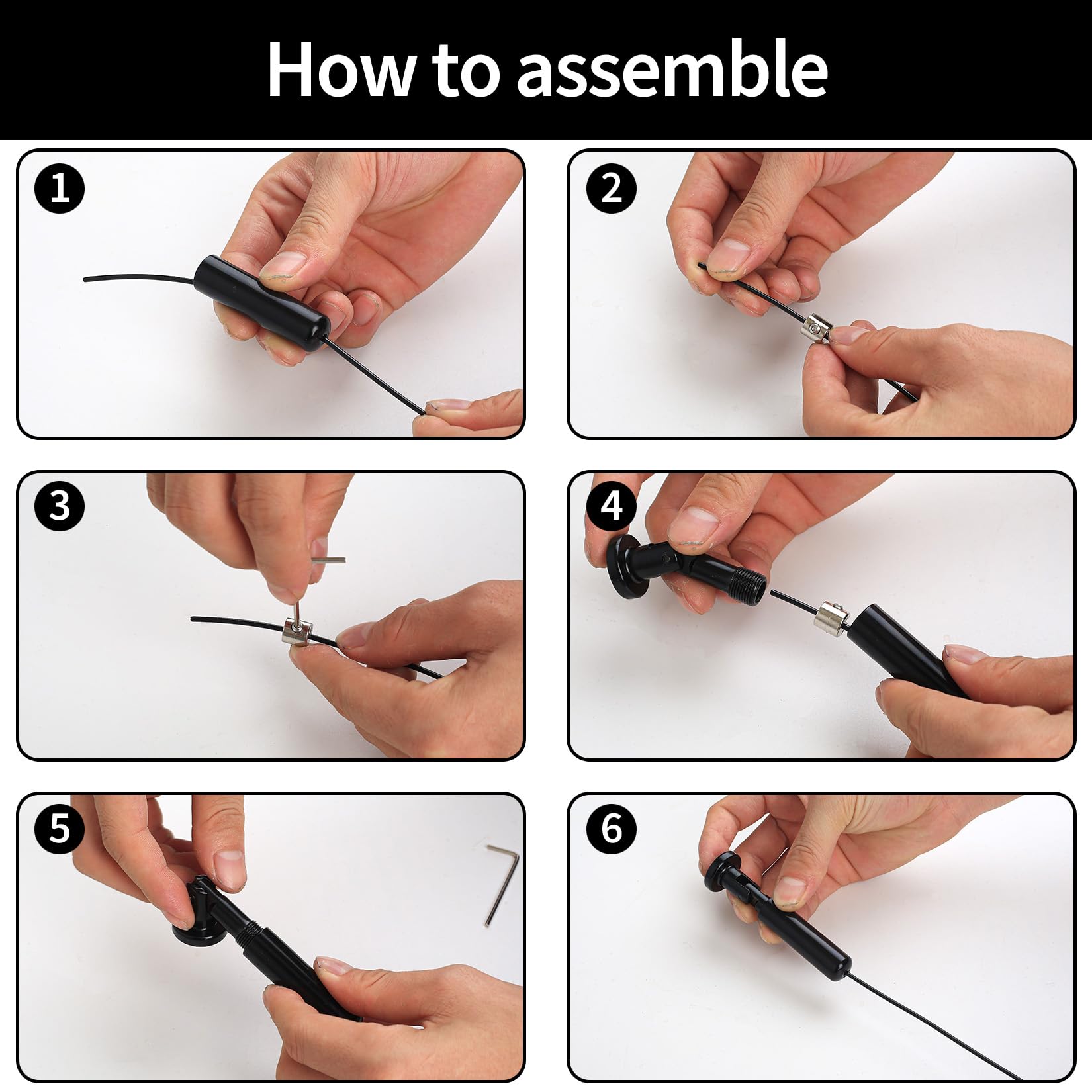 How to assemble

1

2

3

4

5

6